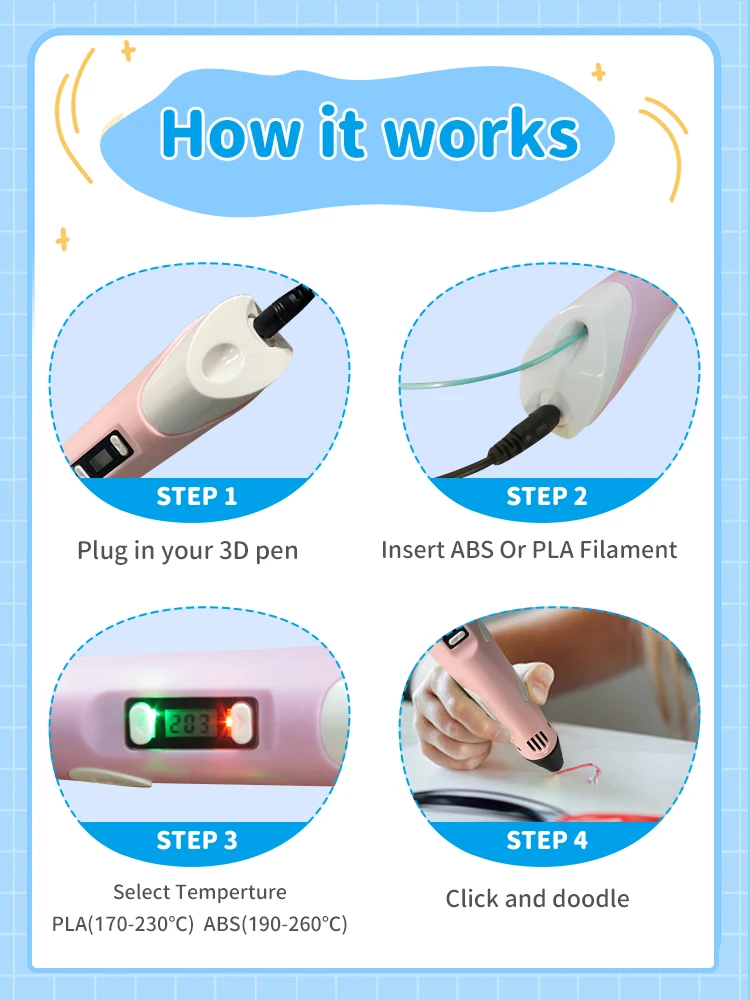 How it works

STEP 1
Plug in your 3D pen

STEP 2
Insert ABS Or PLA Filament

203

STEP 3
Select Temperture
PLA(170-230°C) ABS(190-260°C)

STEP 4
Click and doodle