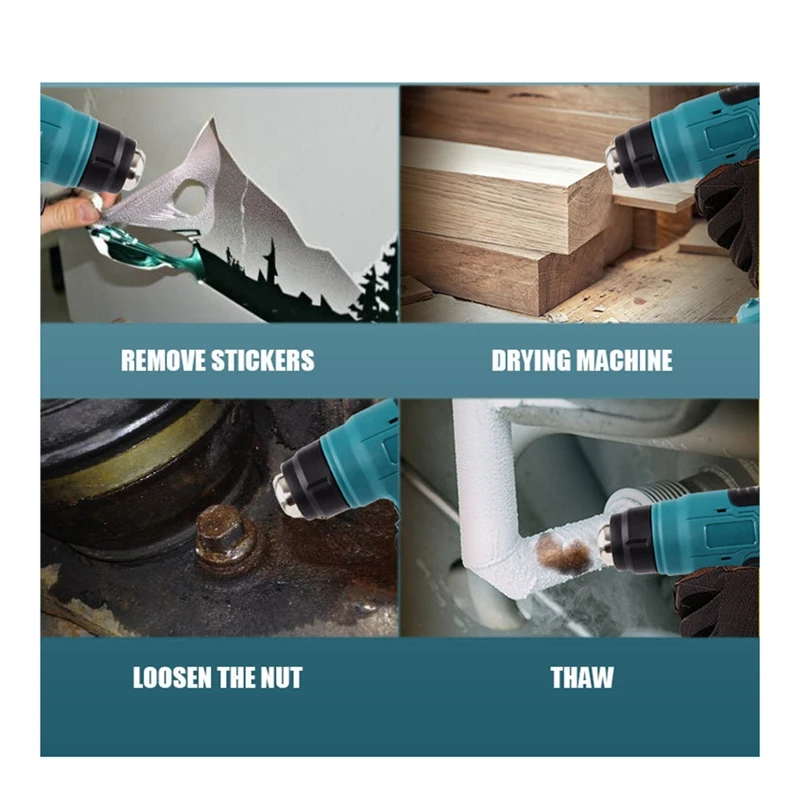 REMOVE STICKERS

DRYING MACHINE

LOOSEN THE NUT

THAW