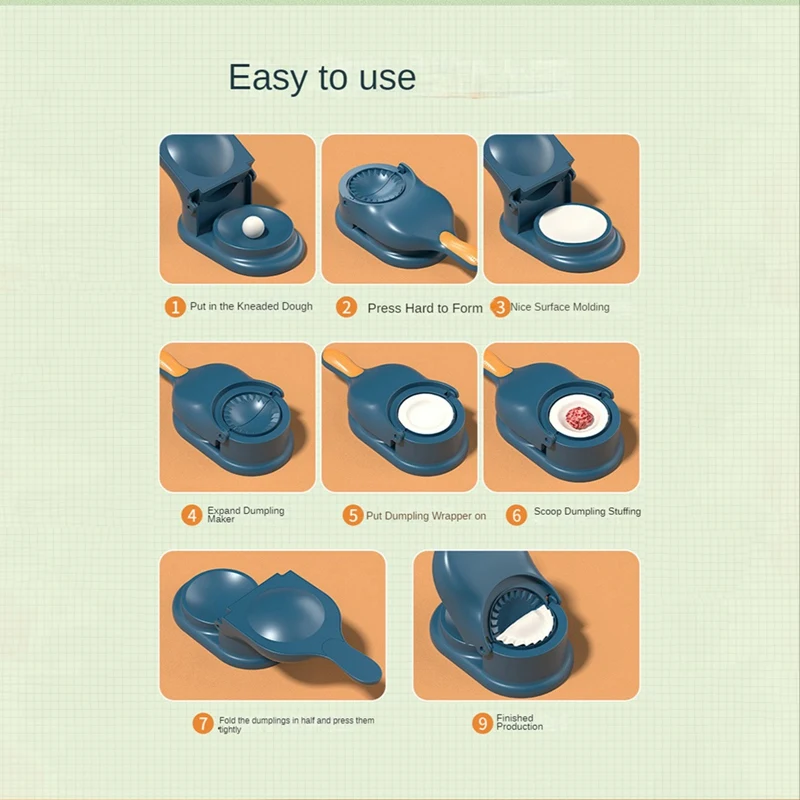 Easy to use

1 Put in the Kneaded Dough

2 Press Hard to Form

3 Nice Surface Molding

4 Expand Dumpling Maker

5 Put Dumpling Wrapper on

6 Scoop Dumpling Stuffing

7 Fold the dumplings in half and press them tightly

9 Finished Production