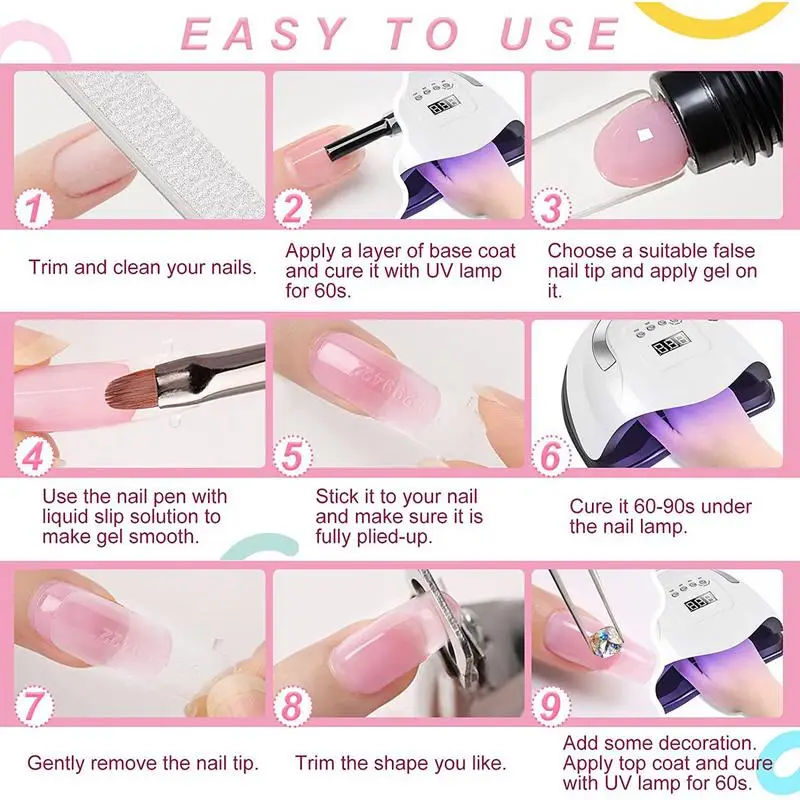 EASY TO USE

1

Trim and clean your nails.

2

Apply a layer of base coat and cure it with UV lamp for 60s.

3

Choose a suitable false nail tip and apply gel on it.

4

Use the nail pen with liquid slip solution to make gel smooth.

5

Stick it to your nail and make sure it is fully plied-up.

6

Cure it 60-90s under the nail lamp.

7

Gently remove the nail tip.

8

Trim the shape you like.

9

Add some decoration. Apply top coat and cure with UV lamp for 60s.