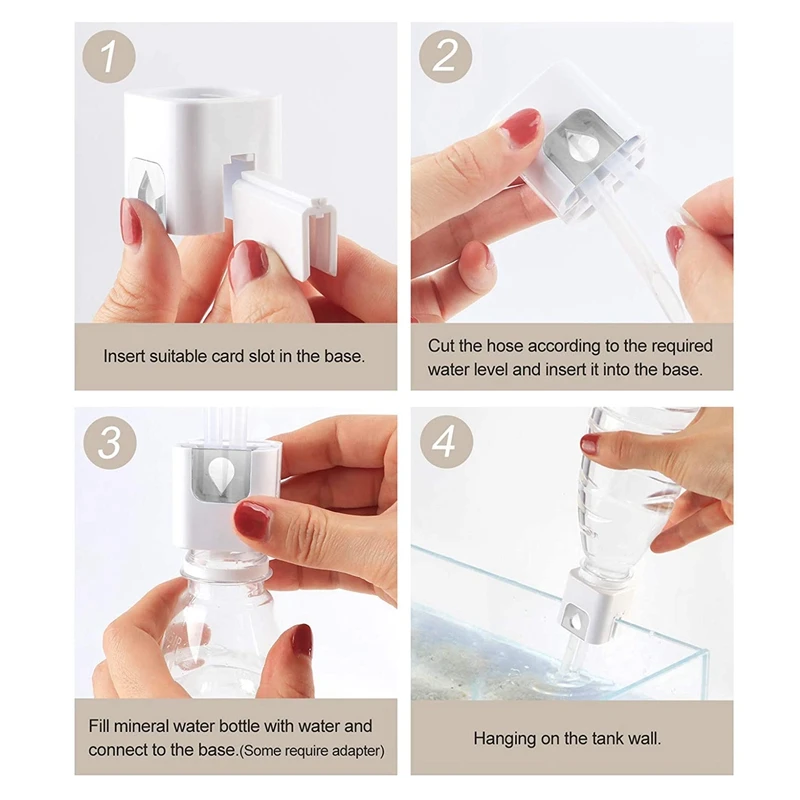 1

Insert suitable card slot in the base.

2

Cut the hose according to the required water level and insert it into the base.

3

Fill mineral water bottle with water and connect to the base.(Some require adapter)

4

Hanging on the tank wall.