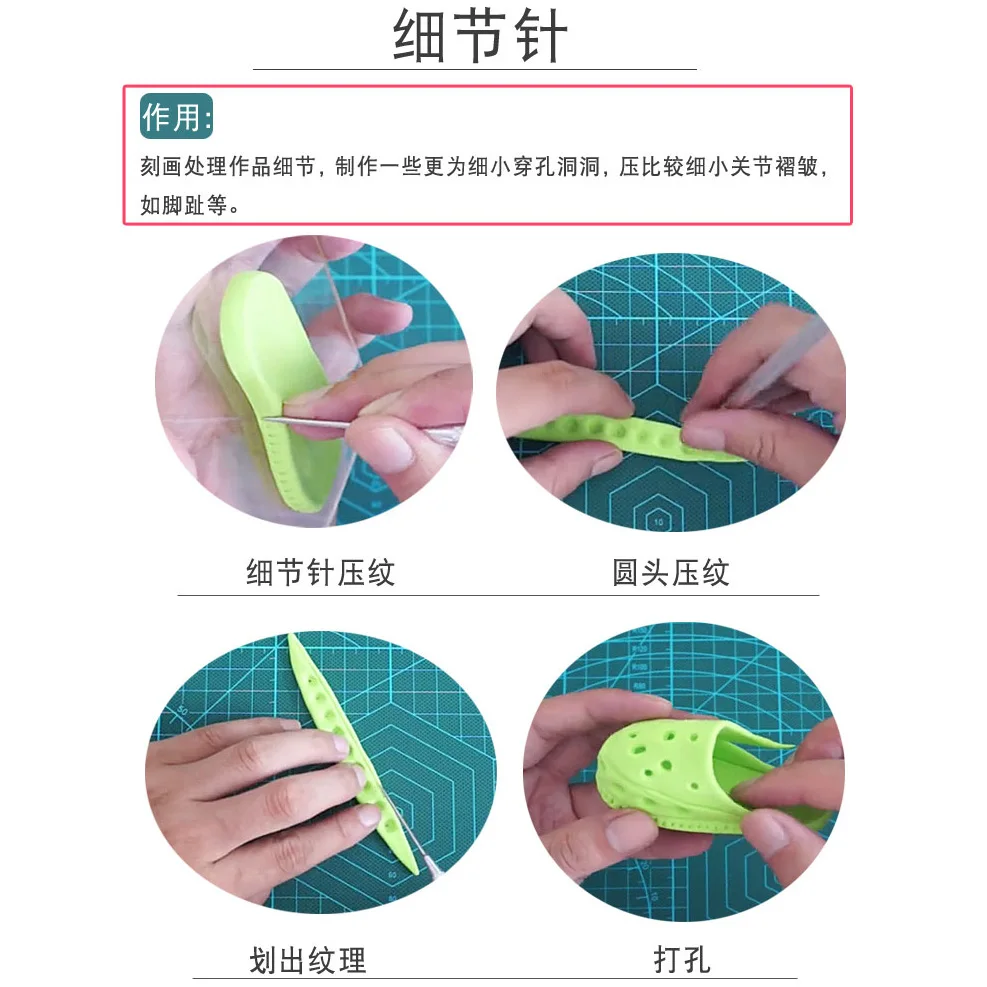 细节针

作用:

刻画处理作品细节，制作一些更为细小穿孔洞洞，压比较细小关节褶皱，如脚趾等。

细节针压纹

圆头压纹

划出纹理

打孔