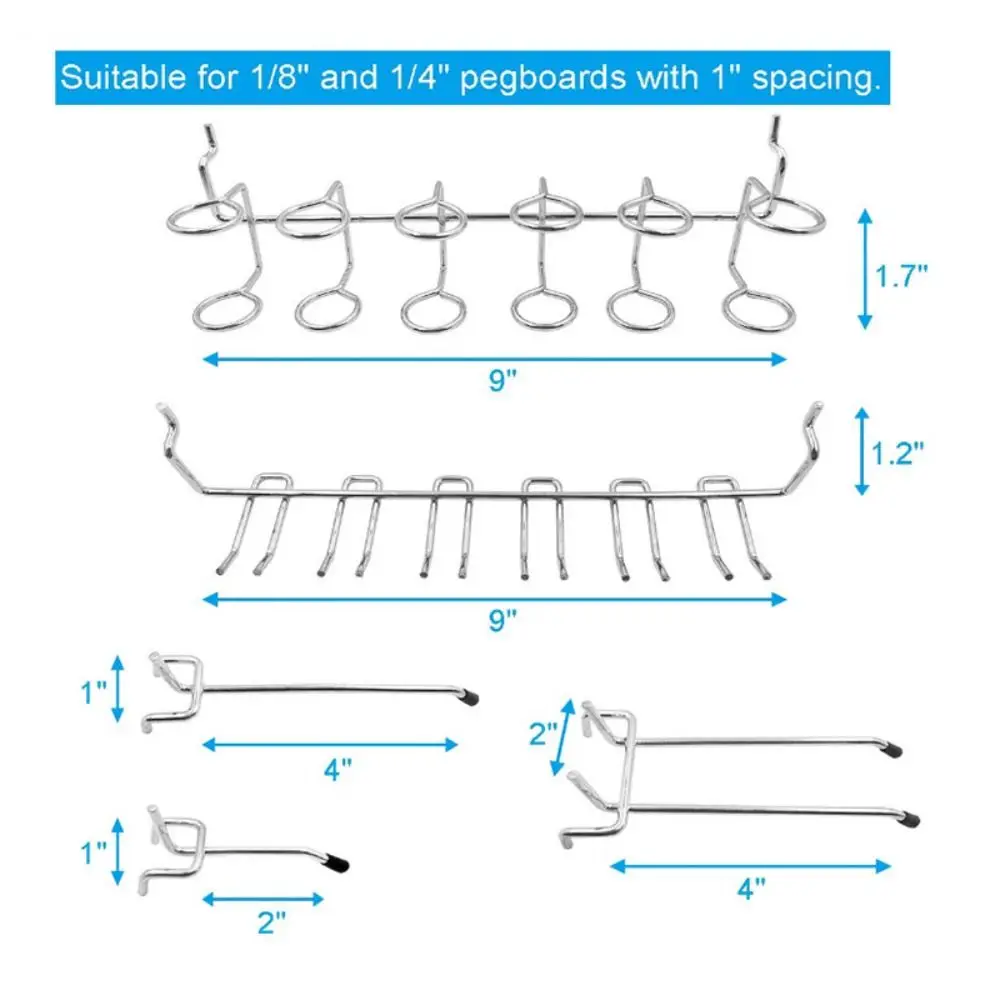 Suitable for 1/8" and 1/4" pegboards with 1" spacing.

1.7"

9"

1.2"

9"

1"

4"

2"

1"

2"

4"