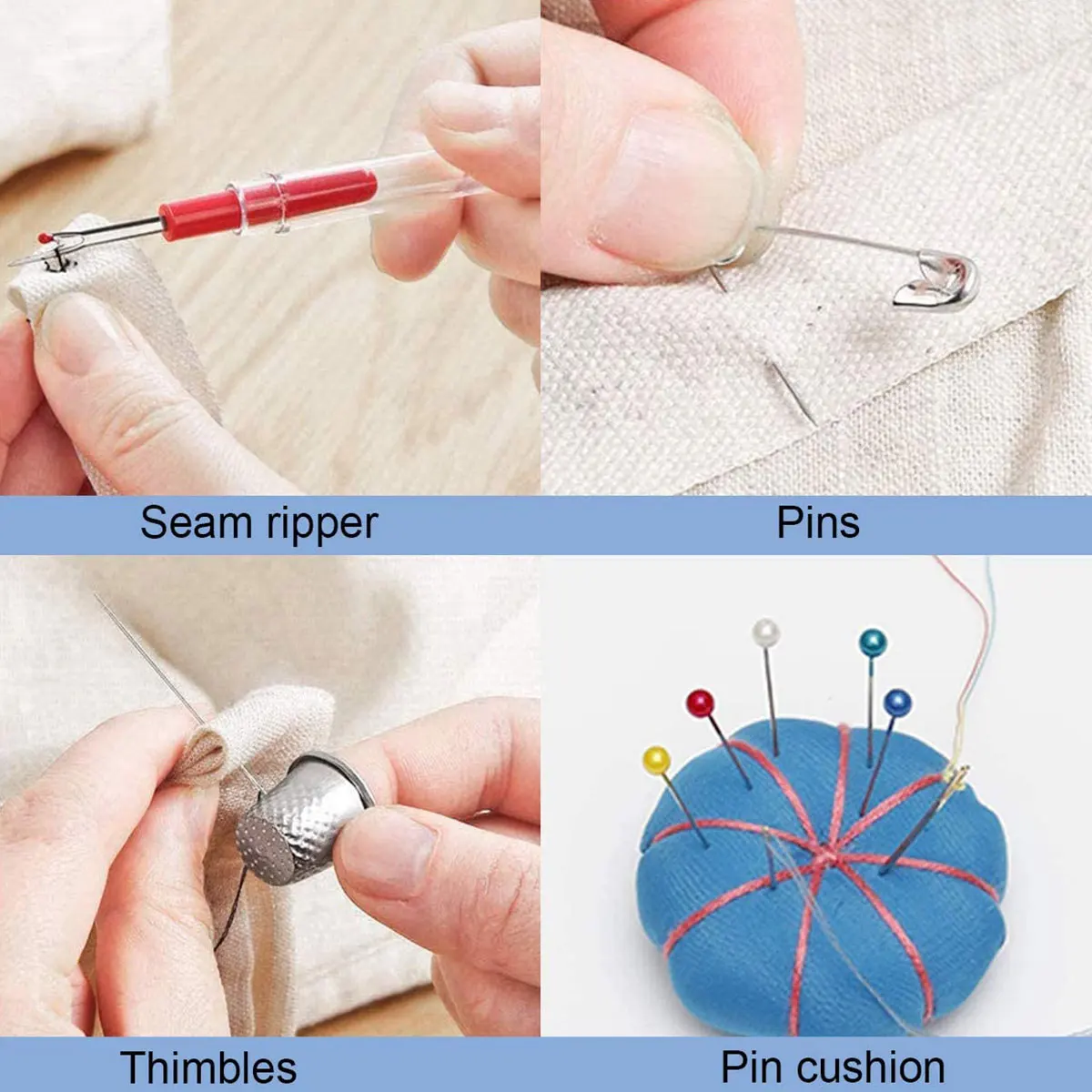 Seam ripper

Pins

Thimbles

Pin cushion