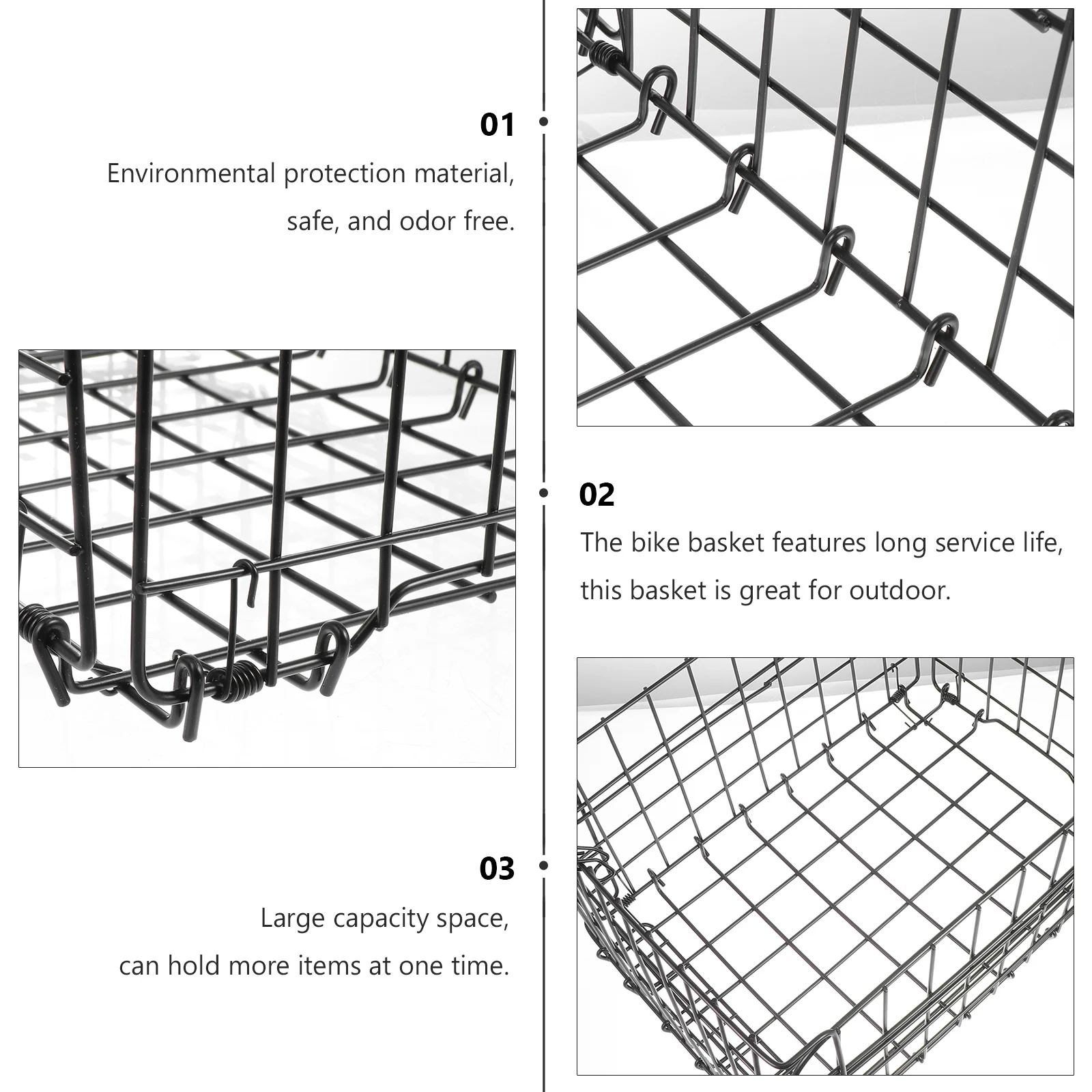 01

Environmental protection material, safe, and odor free.

02

The bike basket features long service life, this basket is great for outdoor.

03

Large capacity space, can hold more items at one time.