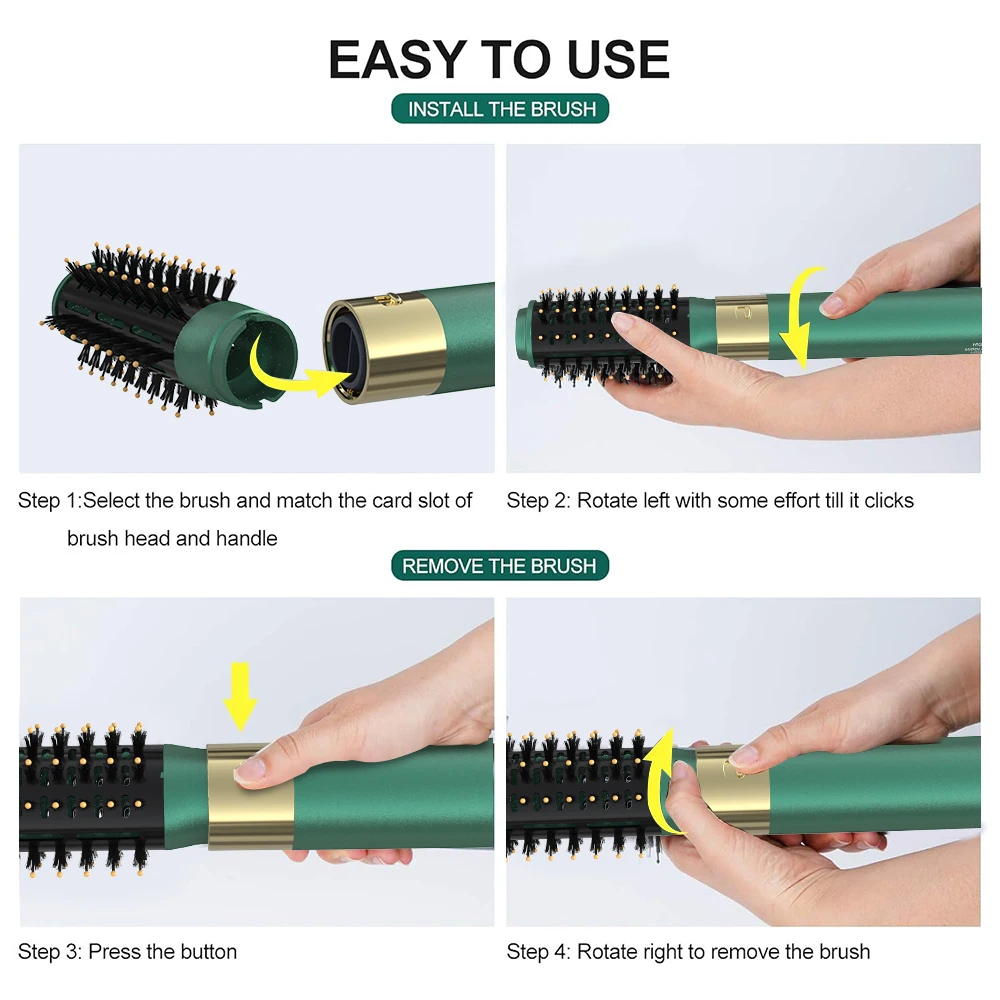 EASY TO USE

INSTALL THE BRUSH

Step 1:Select the brush and match the card slot of brush head and handle

Step 2: Rotate left with some effort till it clicks

REMOVE THE BRUSH

Step 3: Press the button

Step 4: Rotate right to remove the brush