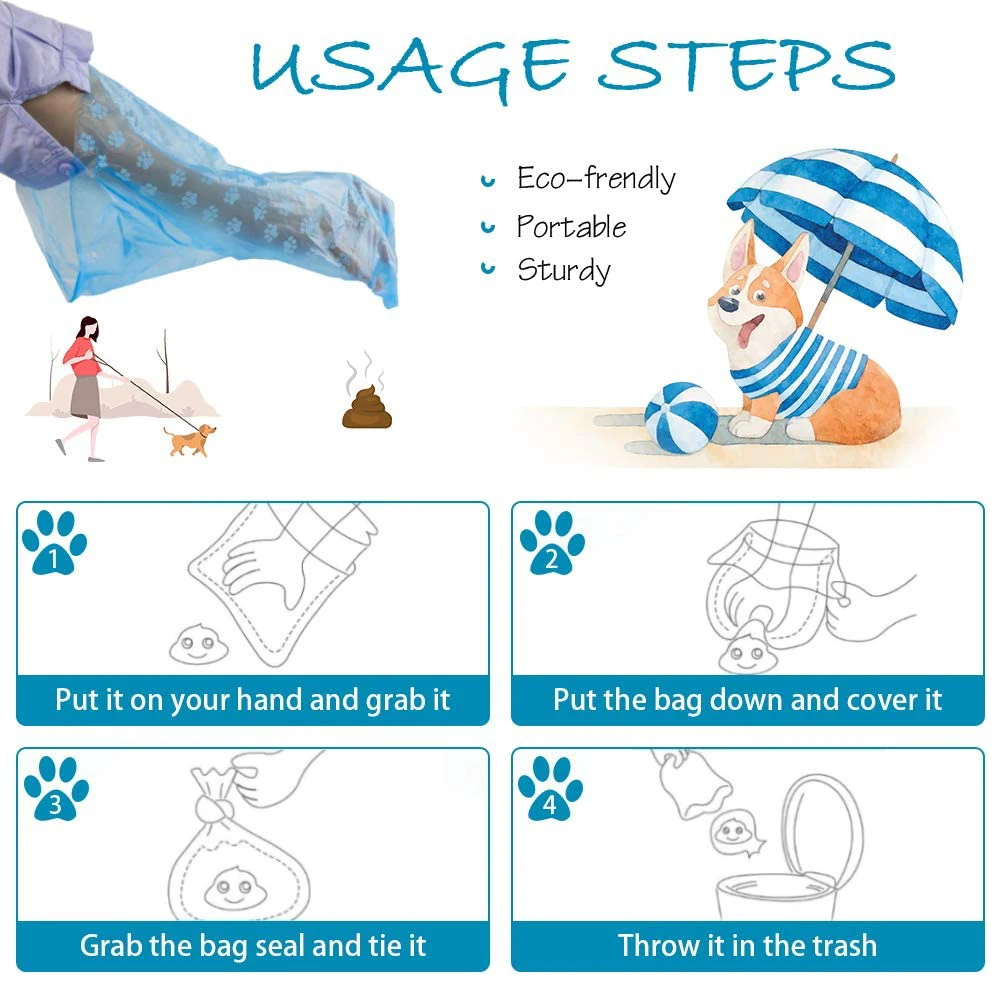 USAGE STEPS

Eco-frendly
Portable
Sturdy

1
Put it on your hand and grab it

2
Put the bag down and cover it

3
Grab the bag seal and tie it

4
Throw it in the trash