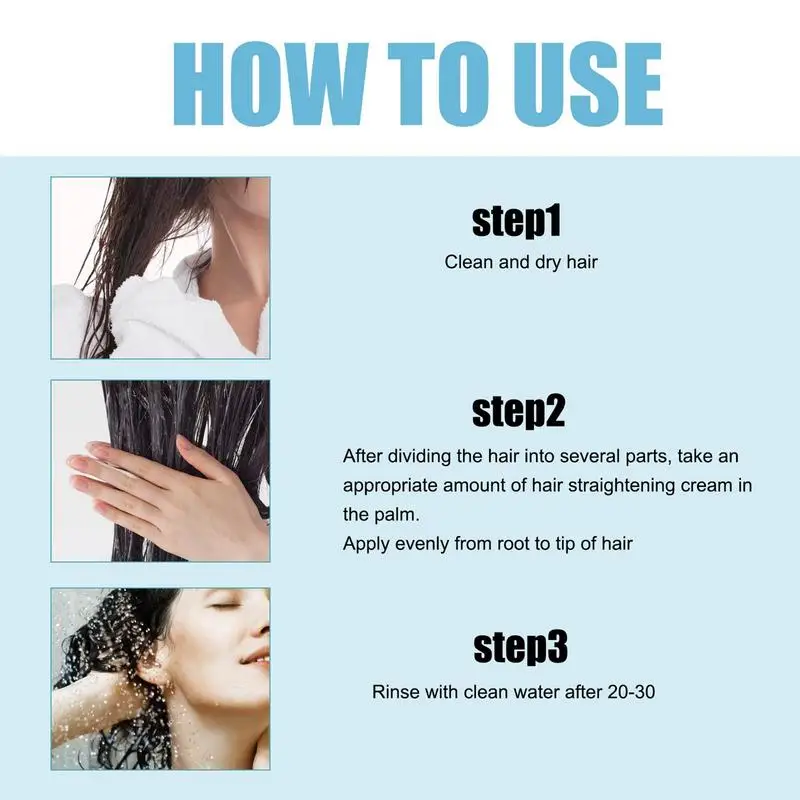 HOW TO USE

step1

Clean and dry hair

step2

After dividing the hair into several parts, take an appropriate amount of hair straightening cream in the palm.
Apply evenly from root to tip of hair

step3

Rinse with clean water after 20-30