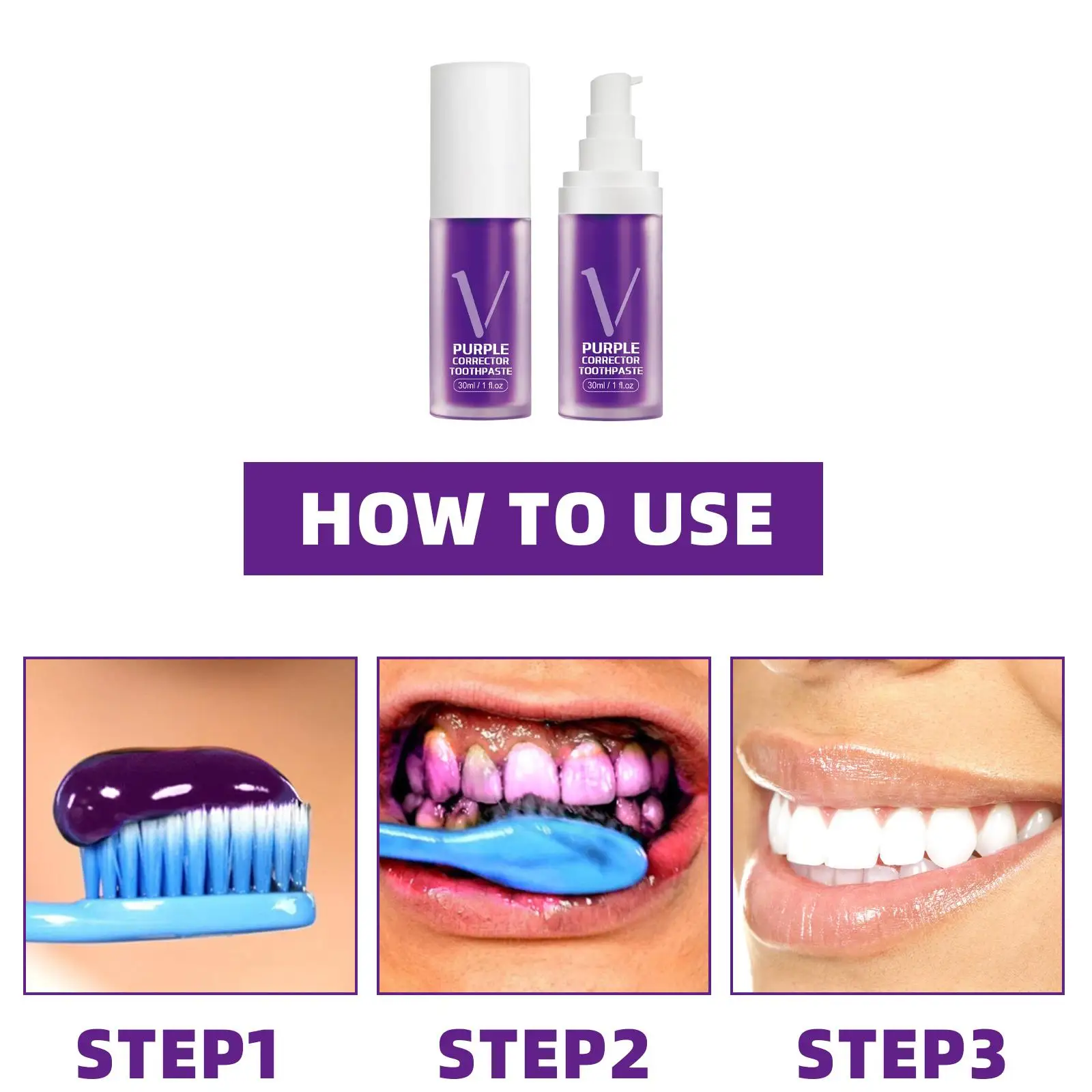 V
PURPLE
CORRECTOR
TOOTHPASTE
30ml / 1 fl.oz

V
PURPLE
CORRECTOR
TOOTHPASTE
30ml / 1 fl.oz

HOW TO USE

STEP1

STEP2

STEP3