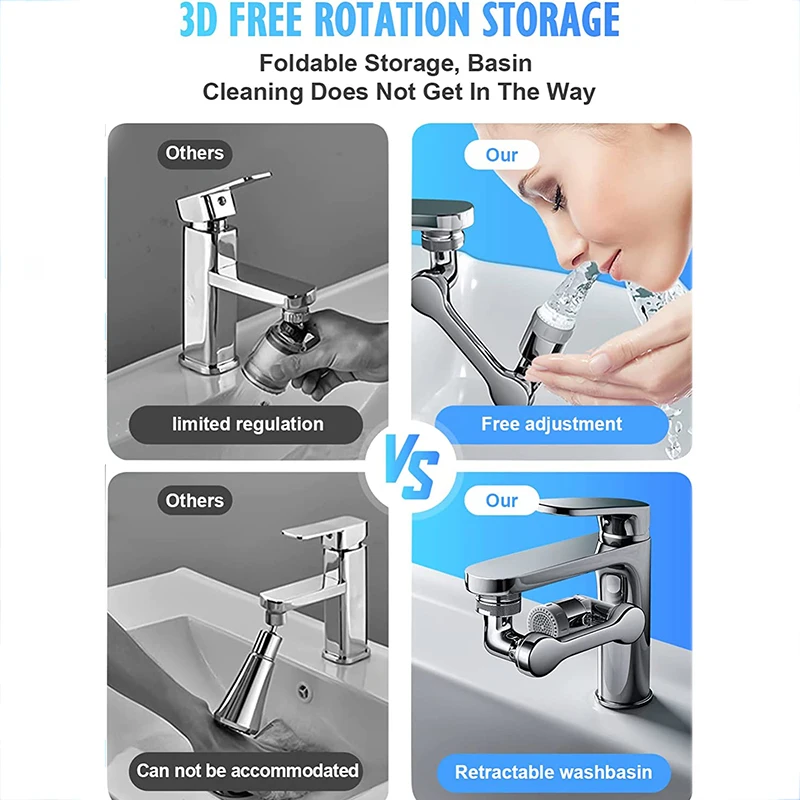 3D FREE ROTATION STORAGE

Foldable Storage, Basin Cleaning Does Not Get In The Way

Others

limited regulation

Our

Free adjustment

VS

Others

Can not be accommodated

Our

Retractable washbasin