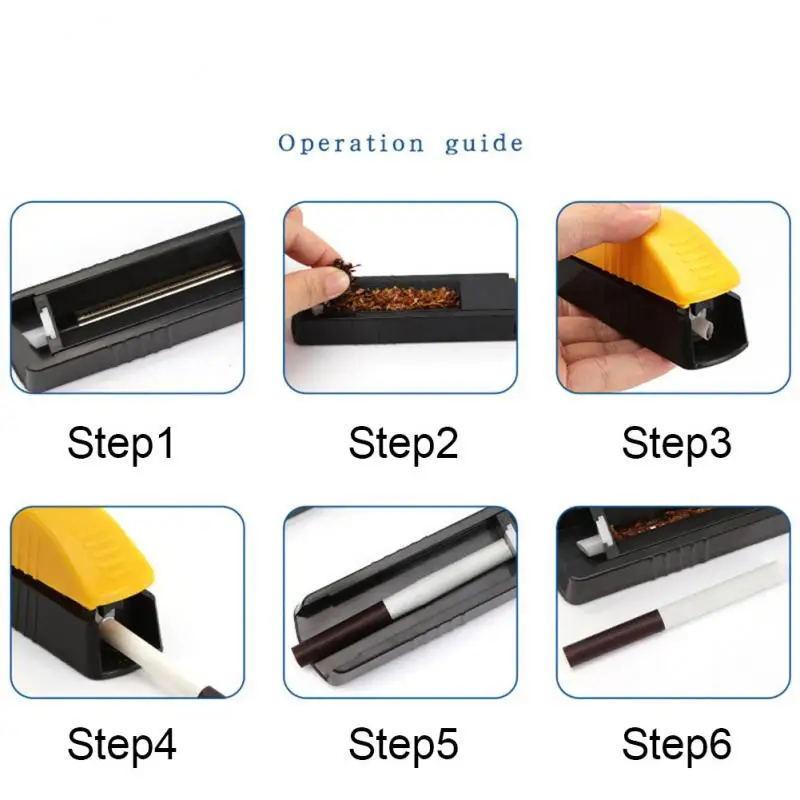 Operation guide

Step1

Step2

Step3

Step4

Step5

Step6