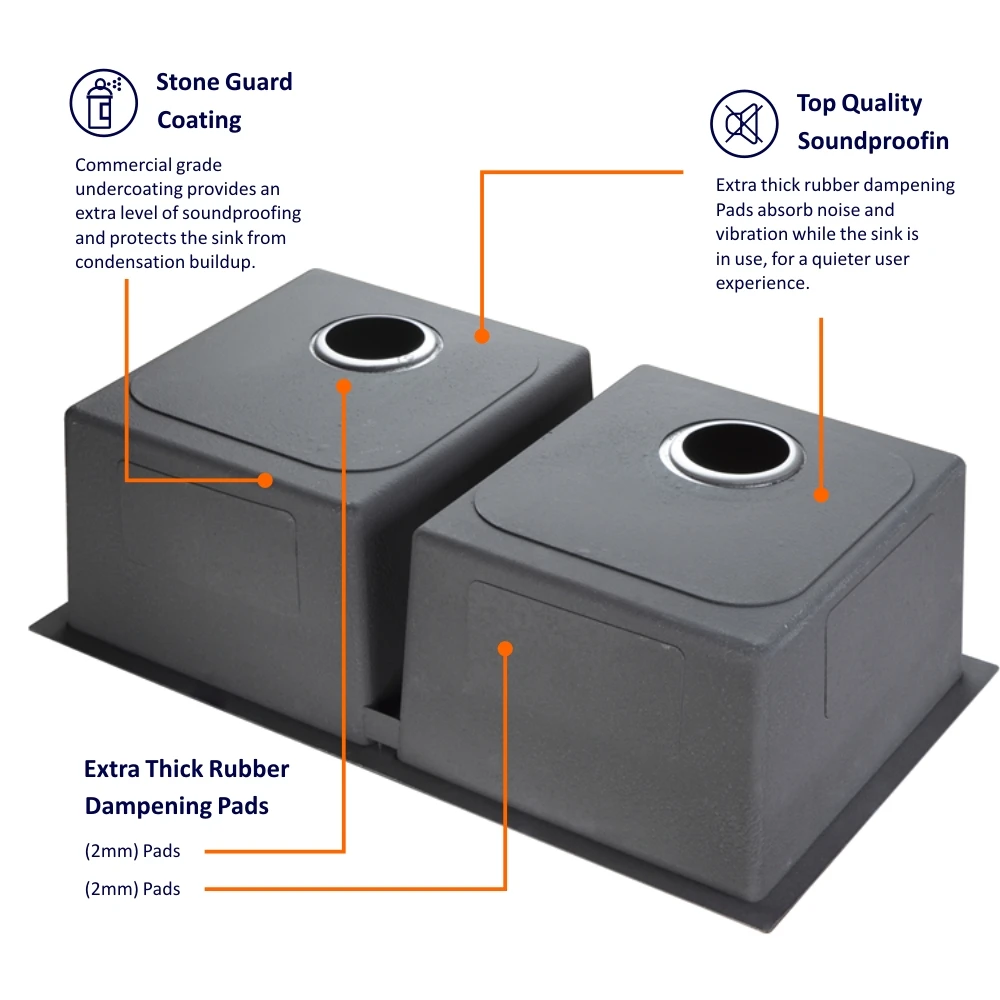 Stone Guard Coating

Commercial grade undercoating provides an extra level of soundproofing and protects the sink from condensation buildup.

Top Quality Soundproofin

Extra thick rubber dampening Pads absorb noise and vibration while the sink is in use, for a quieter user experience.

Extra Thick Rubber Dampening Pads

(2mm) Pads

(2mm) Pads