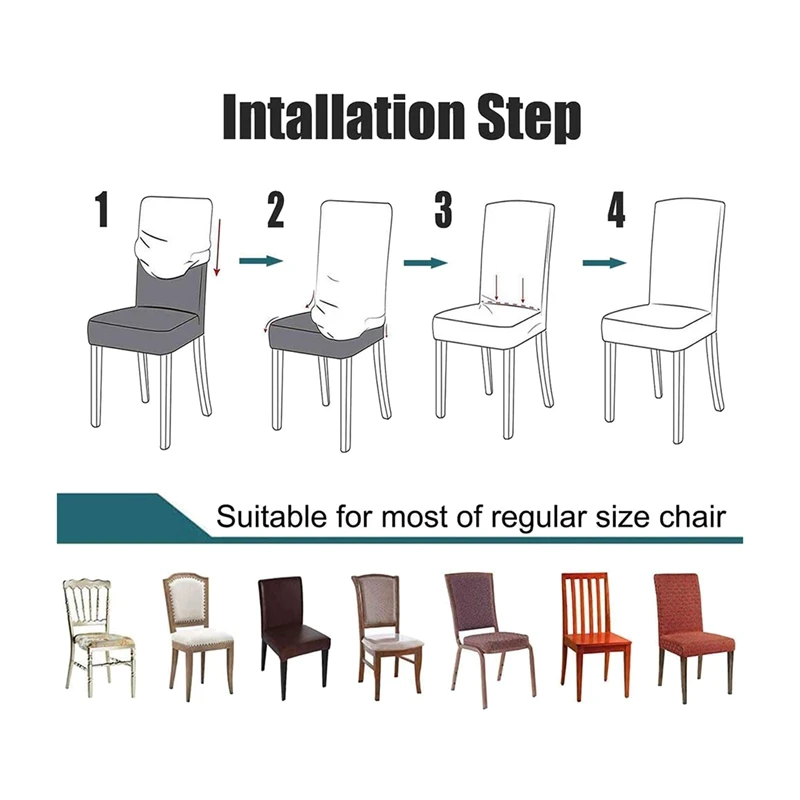 Intallation Step

1

2

3

4

Suitable for most of regular size chair