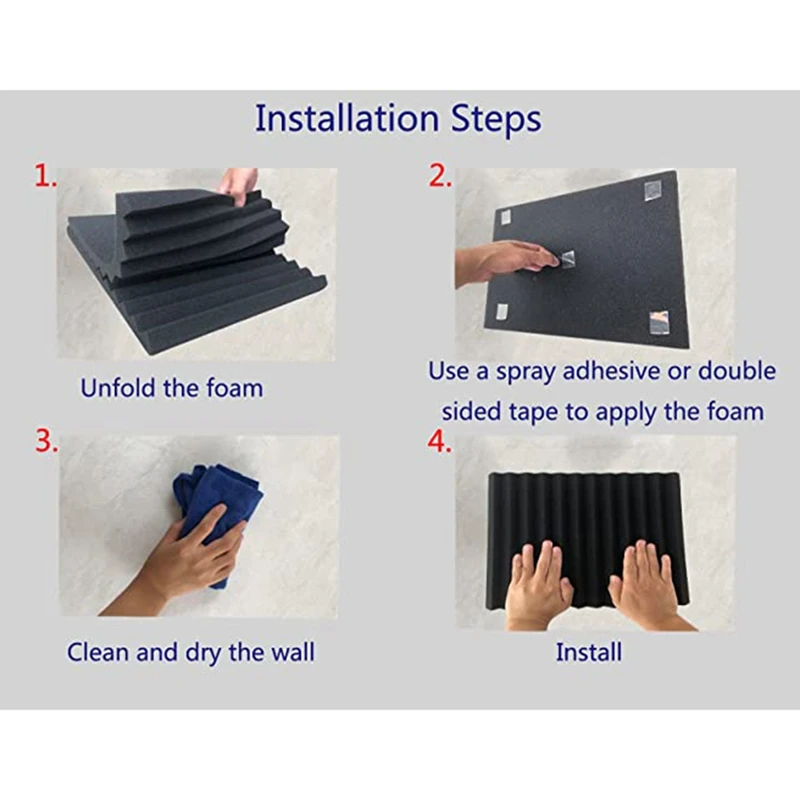 Installation Steps

1.

Unfold the foam

2.

Use a spray adhesive or double sided tape to apply the foam

3.

Clean and dry the wall

4.

Install