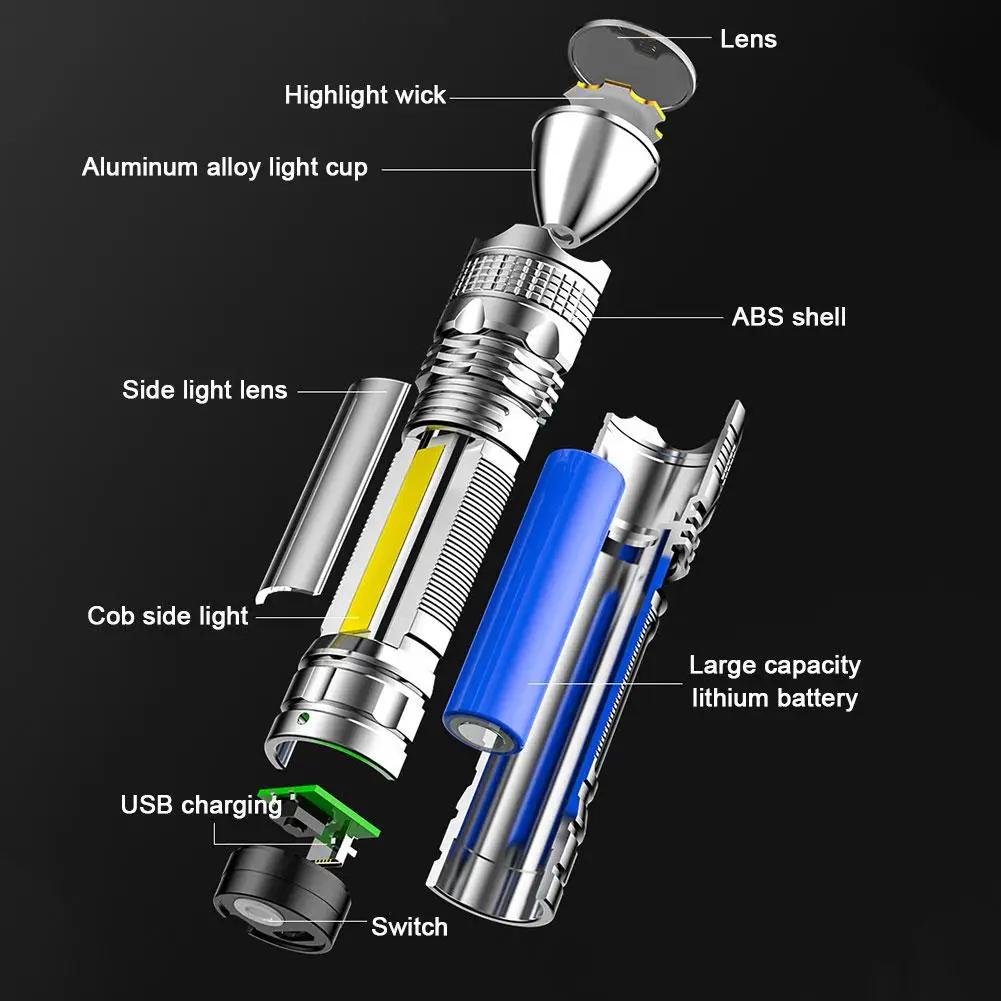 Lens

Highlight wick

Aluminum alloy light cup

ABS shell

Side light lens

Cob side light

Large capacity lithium battery

USB charging

Switch