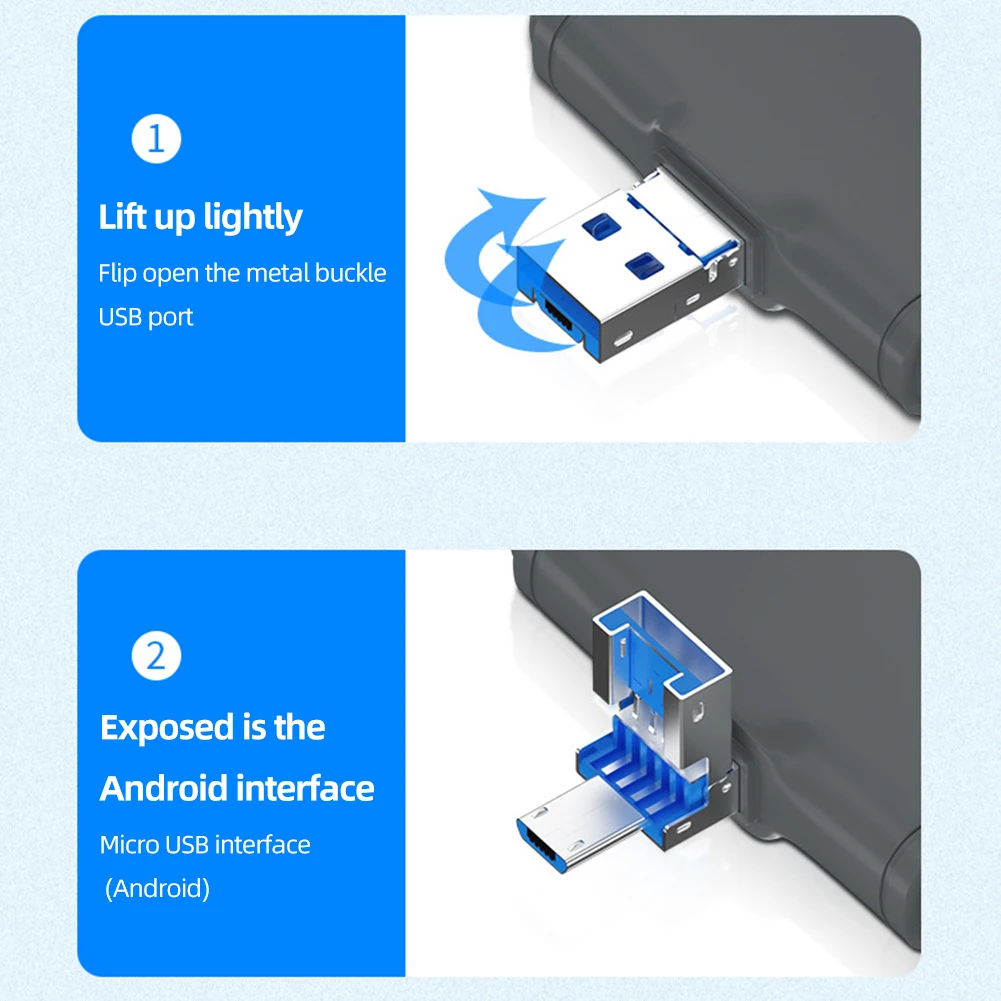 1

Lift up lightly

Flip open the metal buckle USB port

2

Exposed is the Android interface

Micro USB interface (Android)