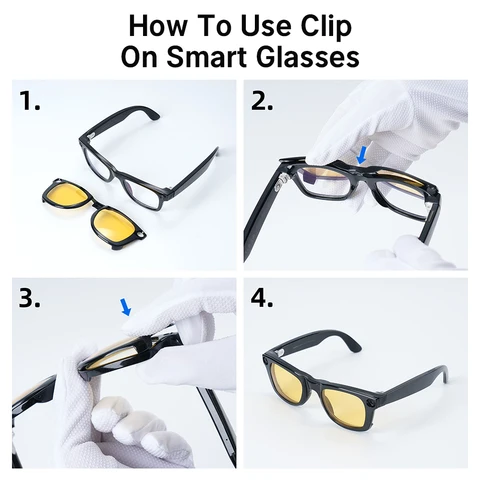 How To Use Clip On Smart Glasses

1.

2.

3.

4.