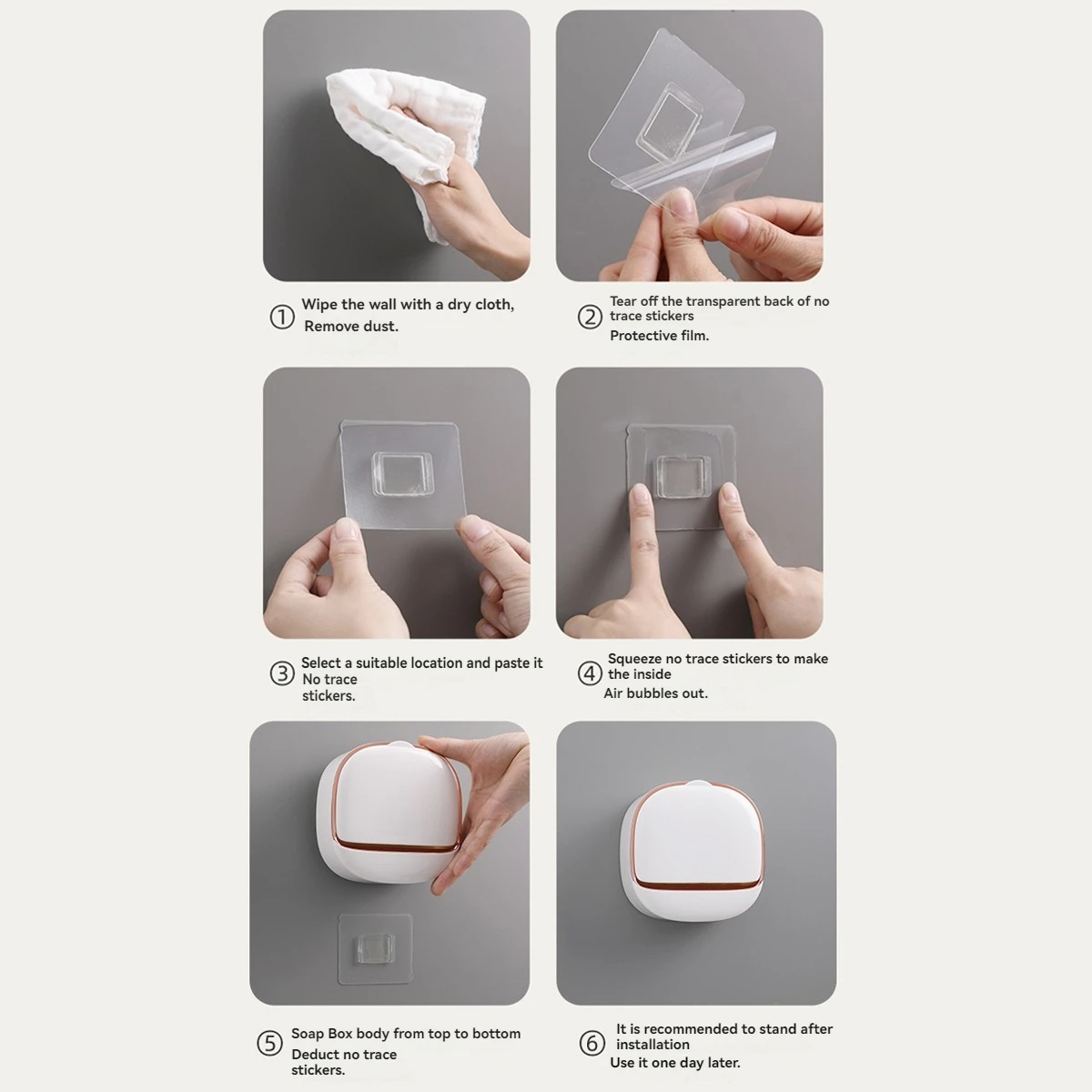 ① Wipe the wall with a dry cloth, Remove dust.

② Tear off the transparent back of no trace stickers Protective film.

③ Select a suitable location and paste it No trace stickers.

④ Squeeze no trace stickers to make the inside Air bubbles out.

⑤ Soap Box body from top to bottom Deduct no trace stickers.

⑥ It is recommended to stand after installation Use it one day later.