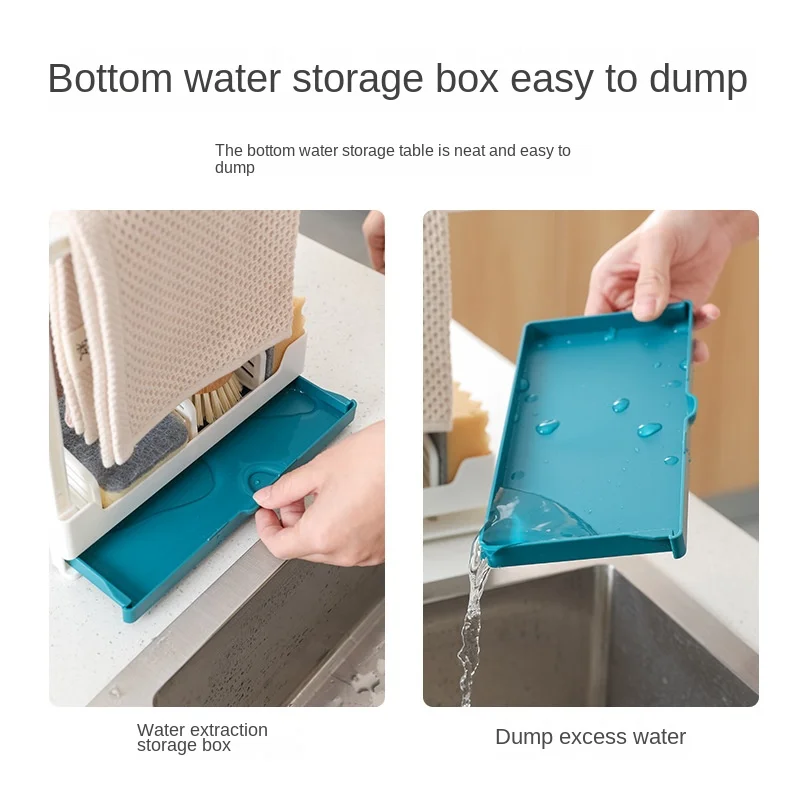 Bottom water storage box easy to dump

The bottom water storage table is neat and easy to dump

Water extraction storage box

Dump excess water