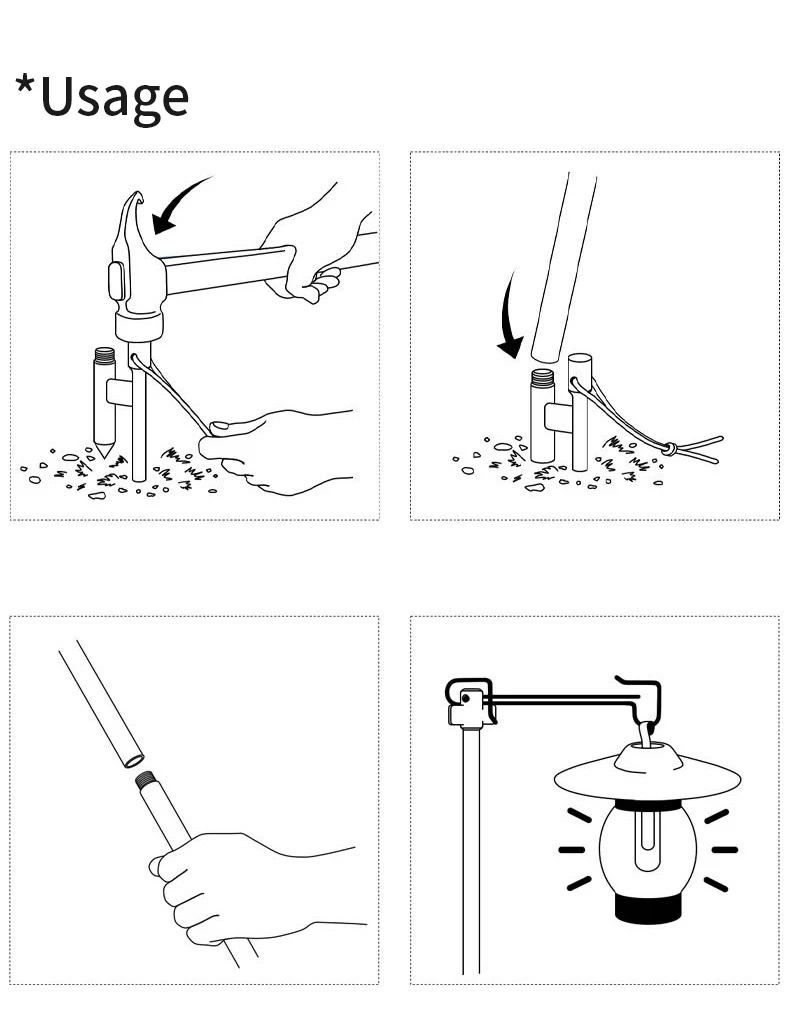 *Usage