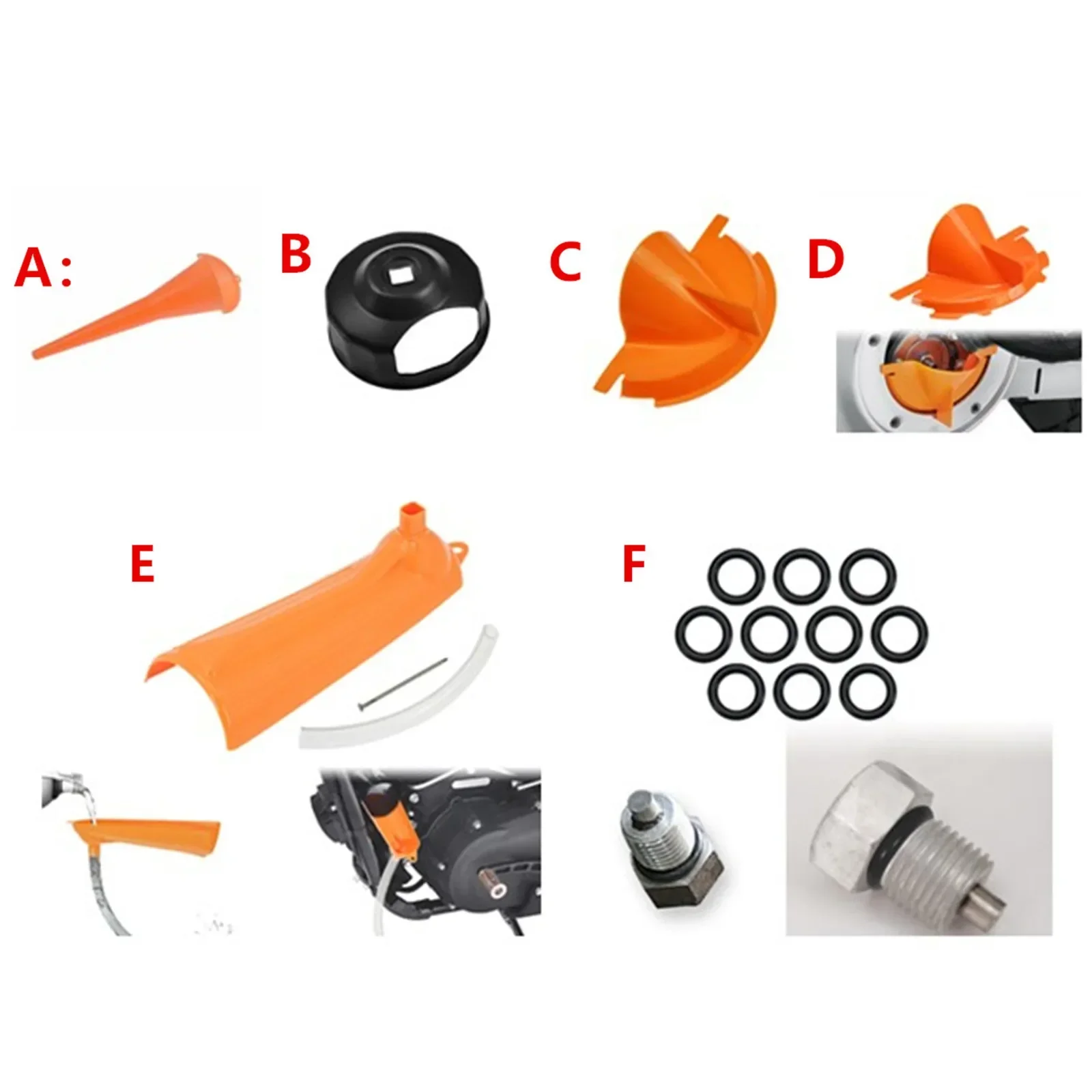 A:

B

C

D

E

F