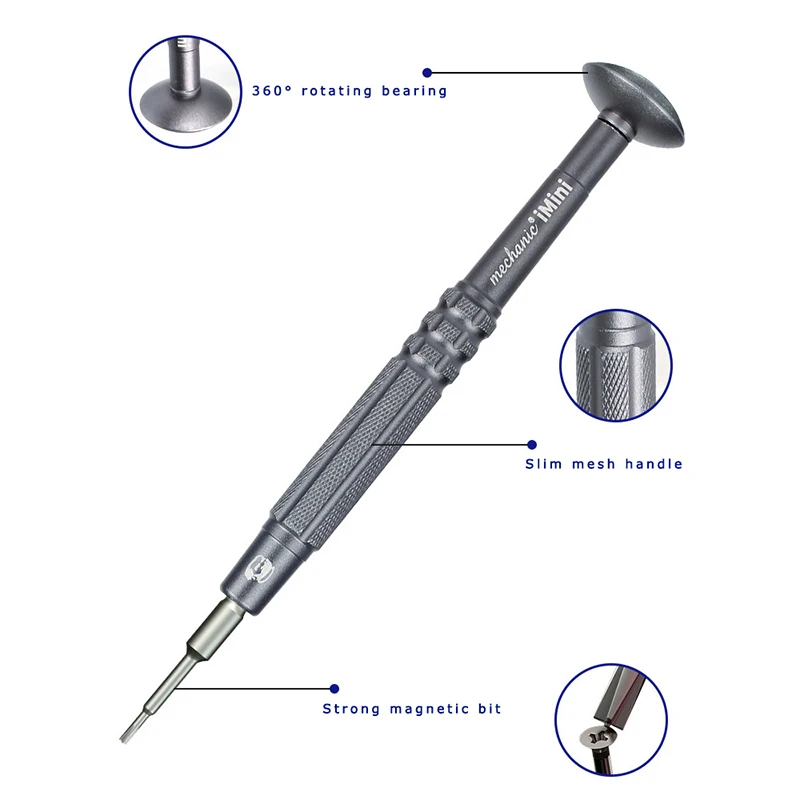 360° rotating bearing

mechanic® iMini

Slim mesh handle

Strong magnetic bit