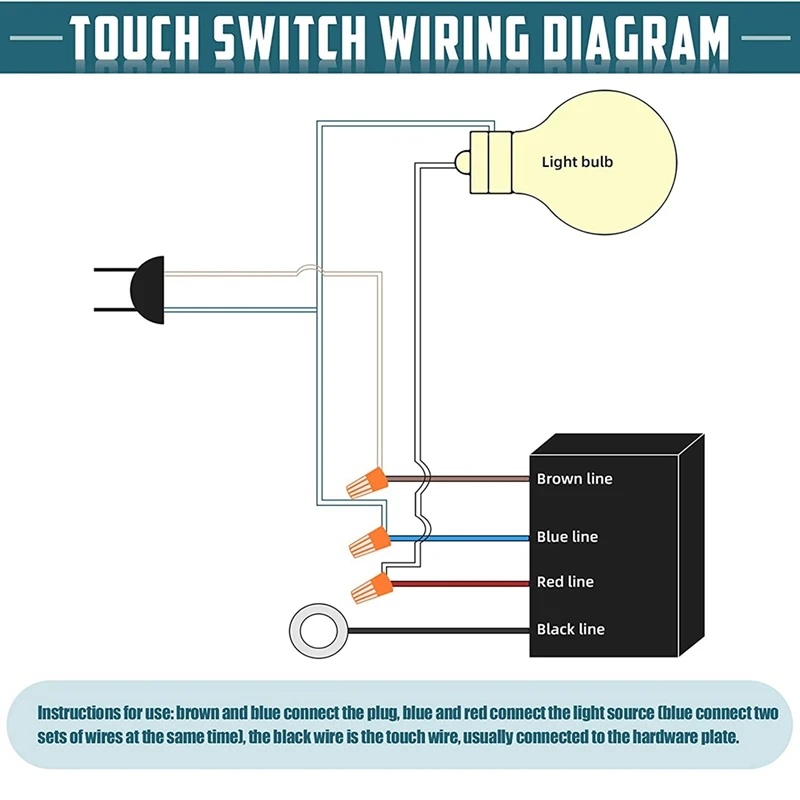 TOUCH SWITCH WIRING DIAGRAM

Light bulb

Brown line

Blue line

Red line

Black line

Instructions for use: brown and blue connect the plug, blue and red connect the light source (blue connect two sets of wires at the same time), the black wire is the touch wire, usually connected to the hardware plate.