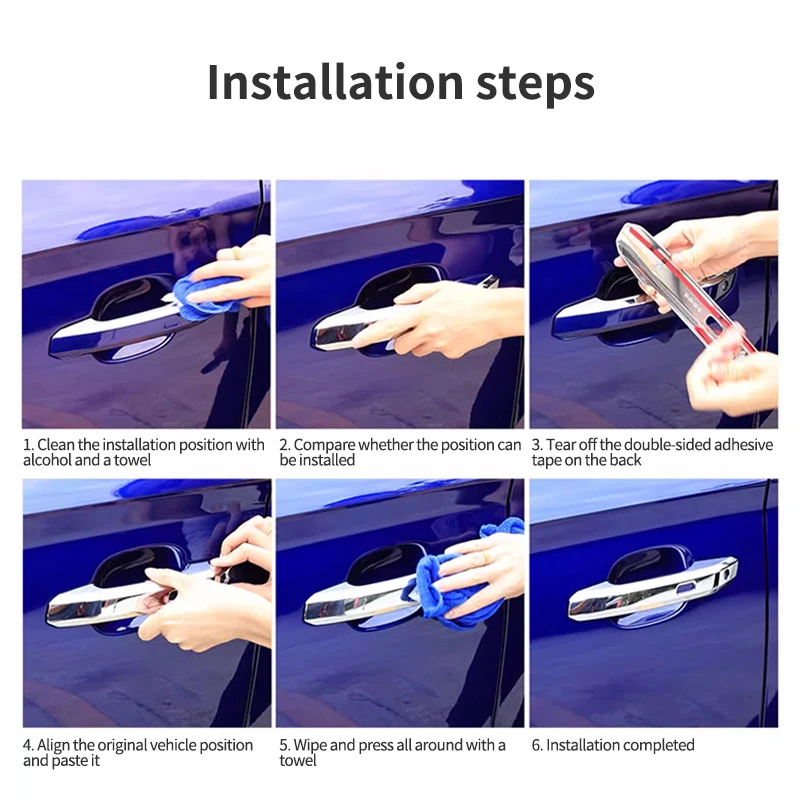 Installation steps

1. Clean the installation position with alcohol and a towel

2. Compare whether the position can be installed

3. Tear off the double-sided adhesive tape on the back

4. Align the original vehicle position and paste it

5. Wipe and press all around with a towel

6. Installation completed