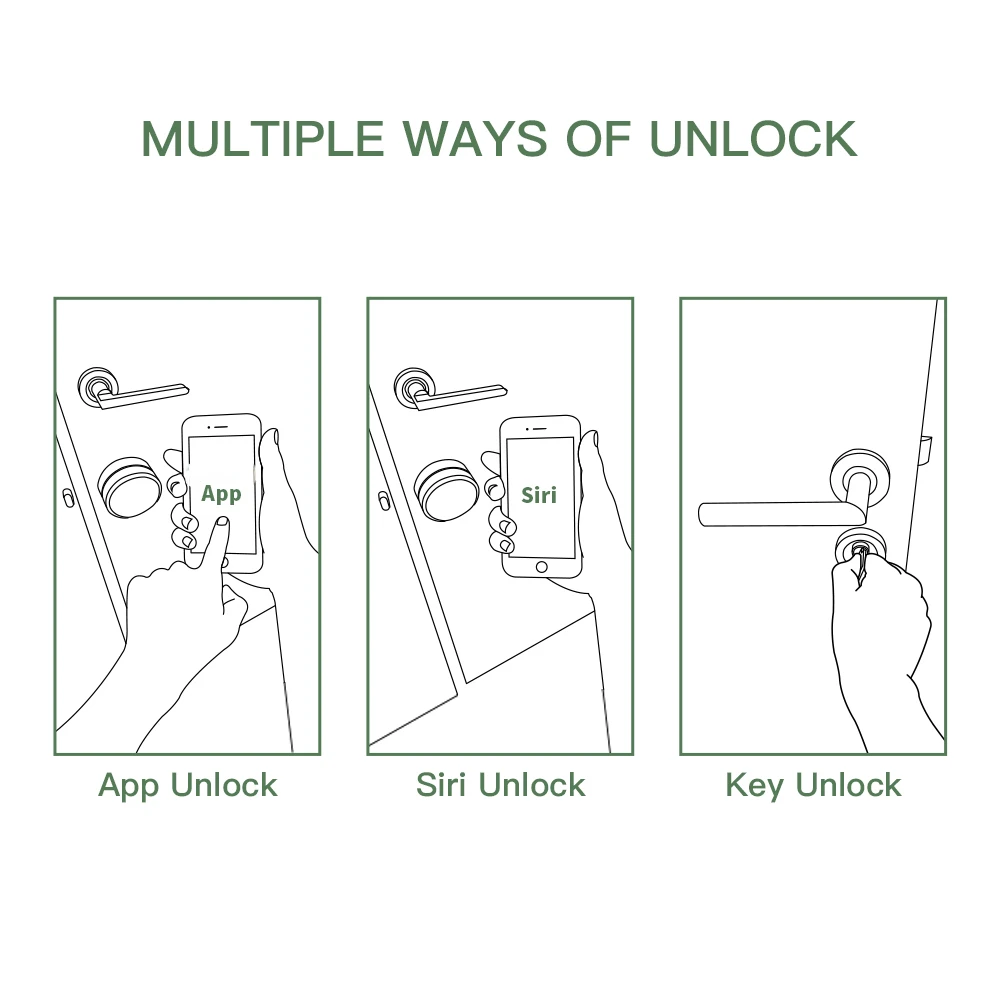 MULTIPLE WAYS OF UNLOCK

App

App Unlock

Siri

Siri Unlock

Key Unlock