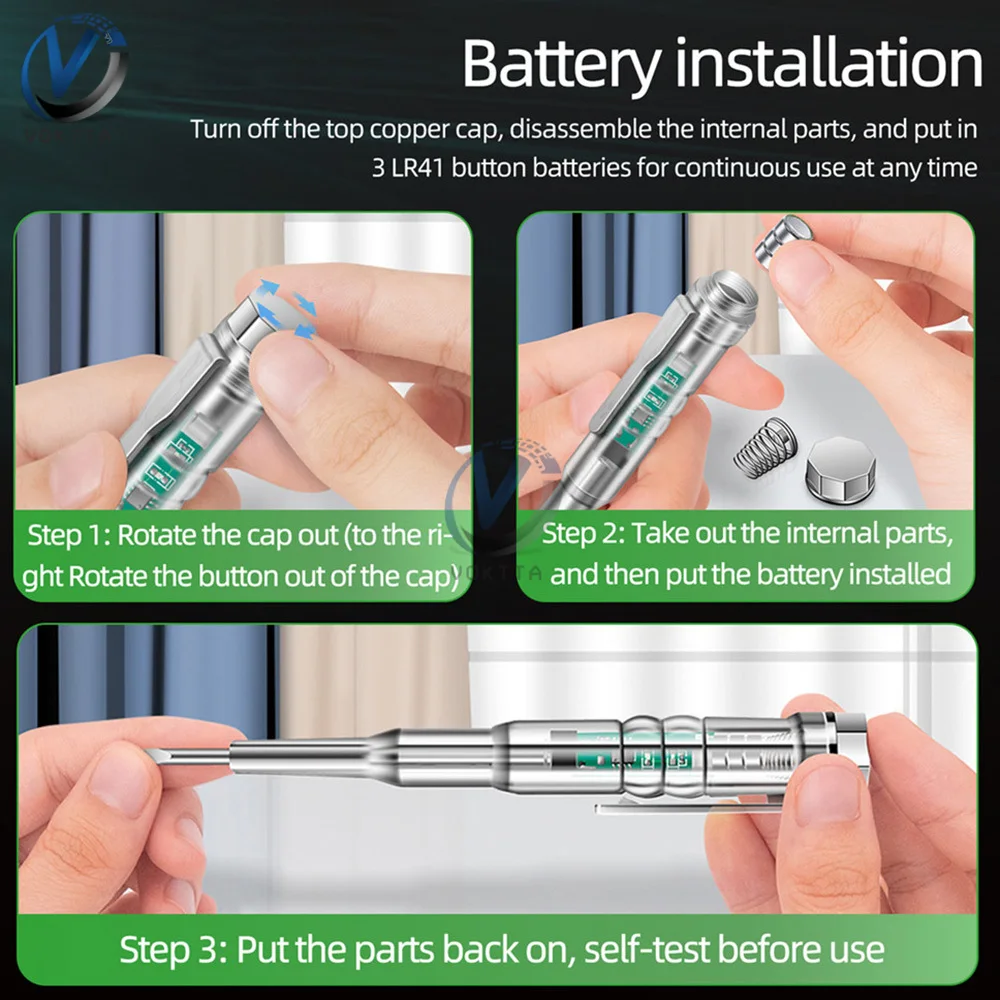 Battery installation

Turn off the top copper cap, disassemble the internal parts, and put in 3 LR41 button batteries for continuous use at any time

Step 1: Rotate the cap out (to the right Rotate the button out of the cap)

Step 2: Take out the internal parts, and then put the battery installed

Step 3: Put the parts back on, self-test before use