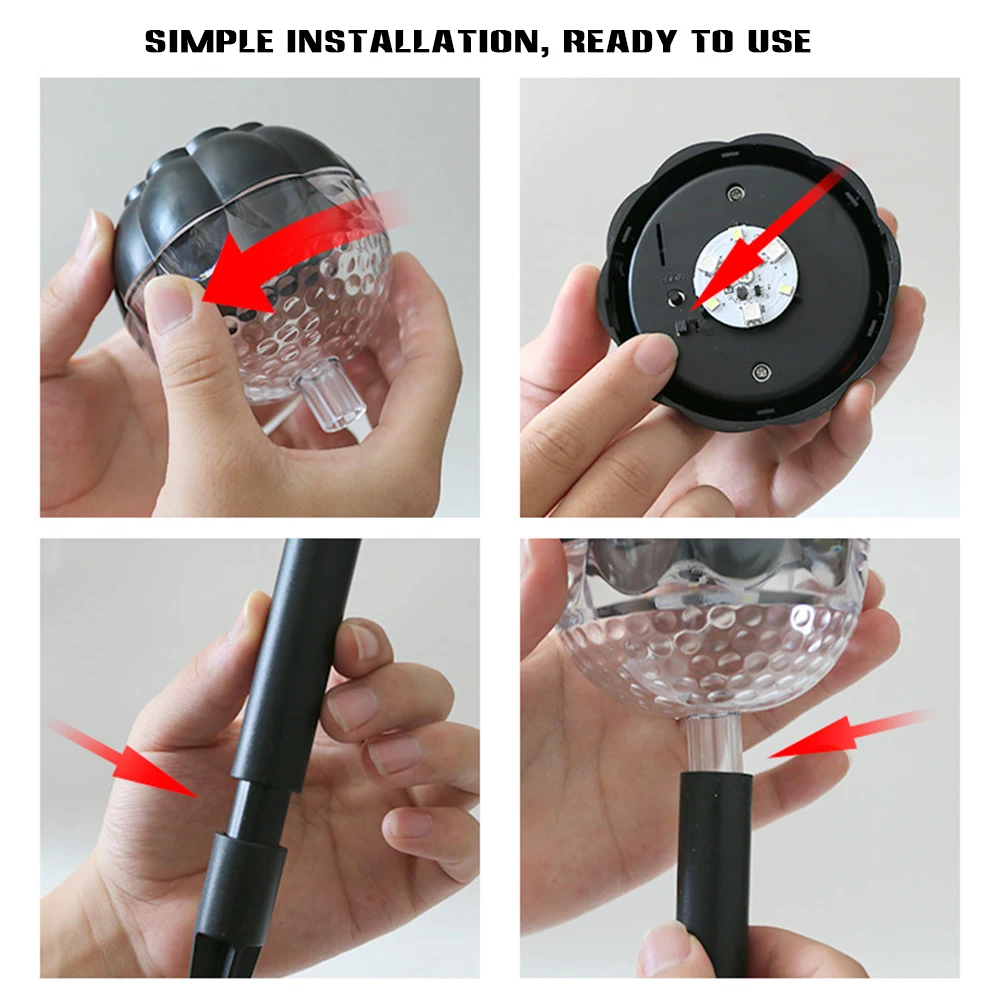 SIMPLE INSTALLATION, READY TO USE