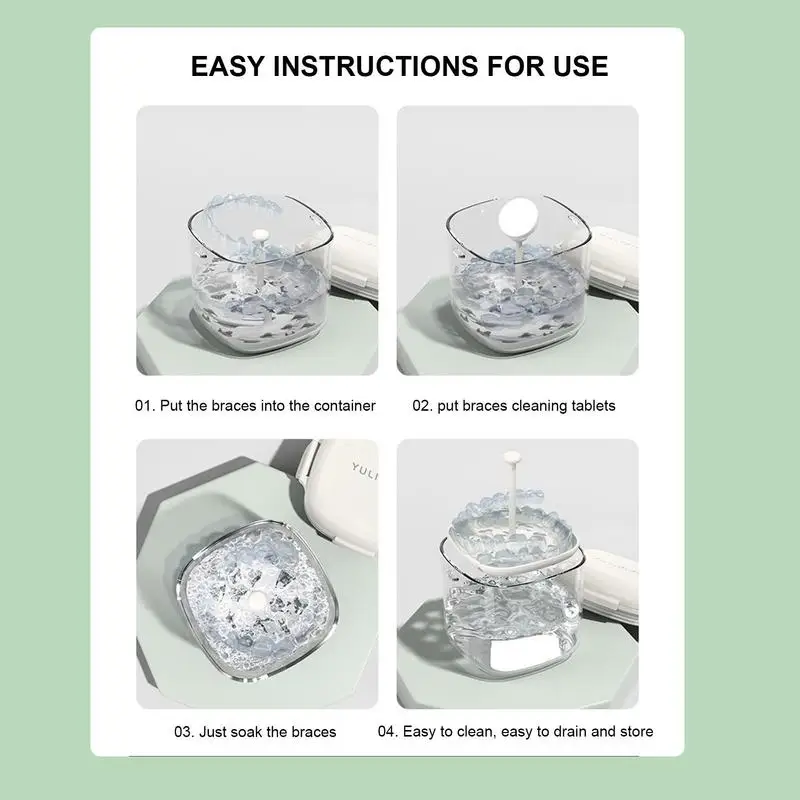 EASY INSTRUCTIONS FOR USE

01. Put the braces into the container

02. put braces cleaning tablets

YULI

03. Just soak the braces

04. Easy to clean, easy to drain and store