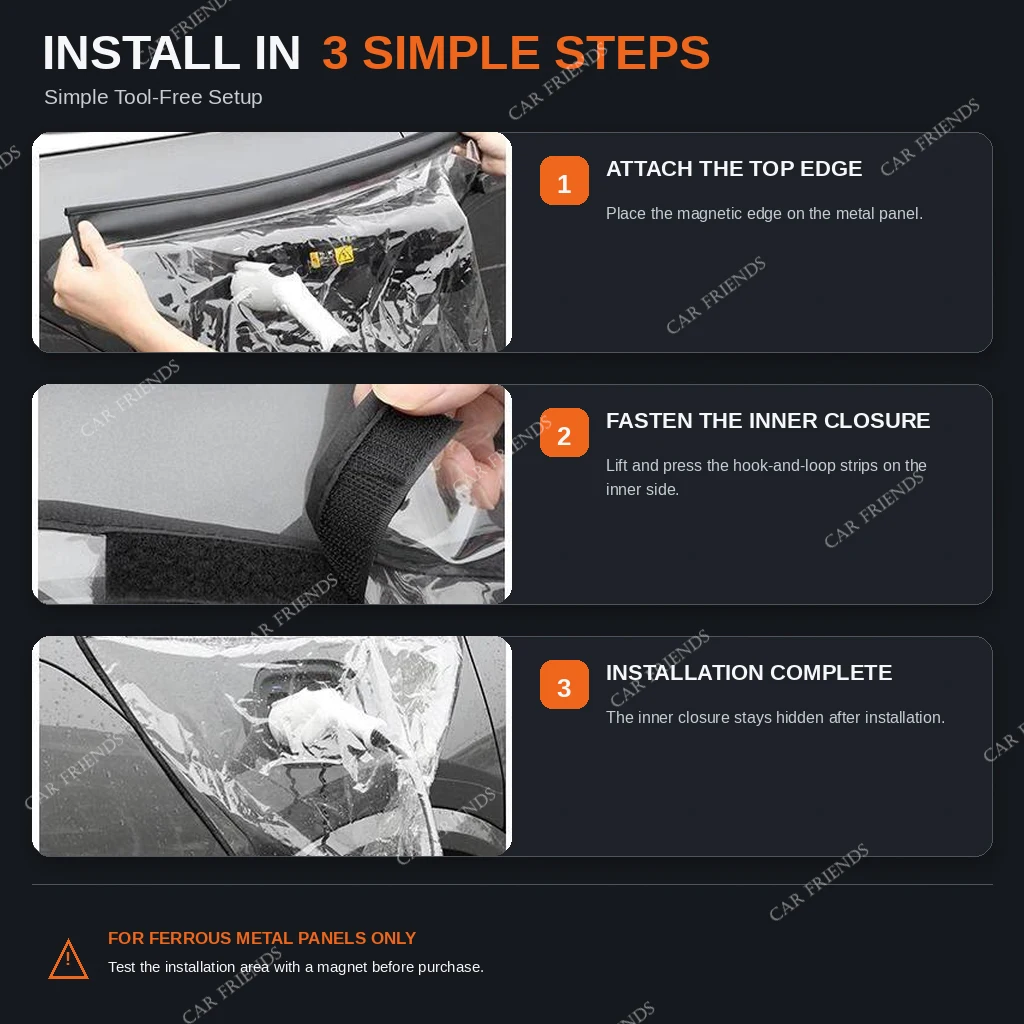 INSTALL IN 3 SIMPLE STEPS

Simple Tool-Free Setup

1
ATTACH THE TOP EDGE
Place the magnetic edge on the metal panel.

2
FASTEN THE INNER CLOSURE
Lift and press the hook-and-loop strips on the inner side.

3
INSTALLATION COMPLETE
The inner closure stays hidden after installation.

FOR FERROUS METAL PANELS ONLY
Test the installation area with a magnet before purchase.

CAR FRIENDS