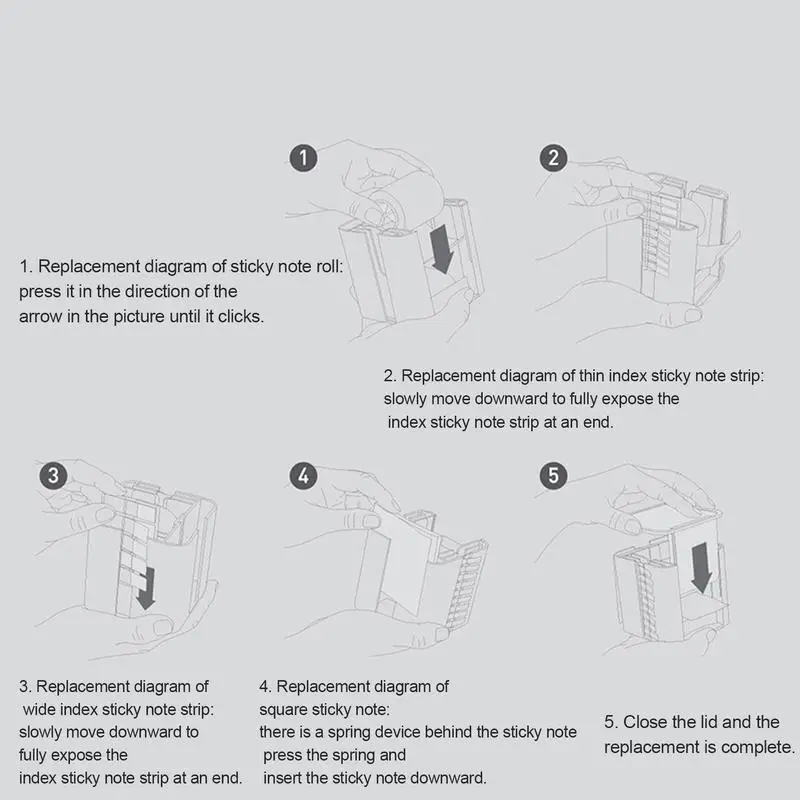 1

2

1. Replacement diagram of sticky note roll: press it in the direction of the arrow in the picture until it clicks.

2. Replacement diagram of thin index sticky note strip: slowly move downward to fully expose the index sticky note strip at an end.

3

4

5

3. Replacement diagram of wide index sticky note strip: slowly move downward to fully expose the index sticky note strip at an end.

4. Replacement diagram of square sticky note: there is a spring device behind the sticky note press the spring and insert the sticky note downward.

5. Close the lid and the replacement is complete.