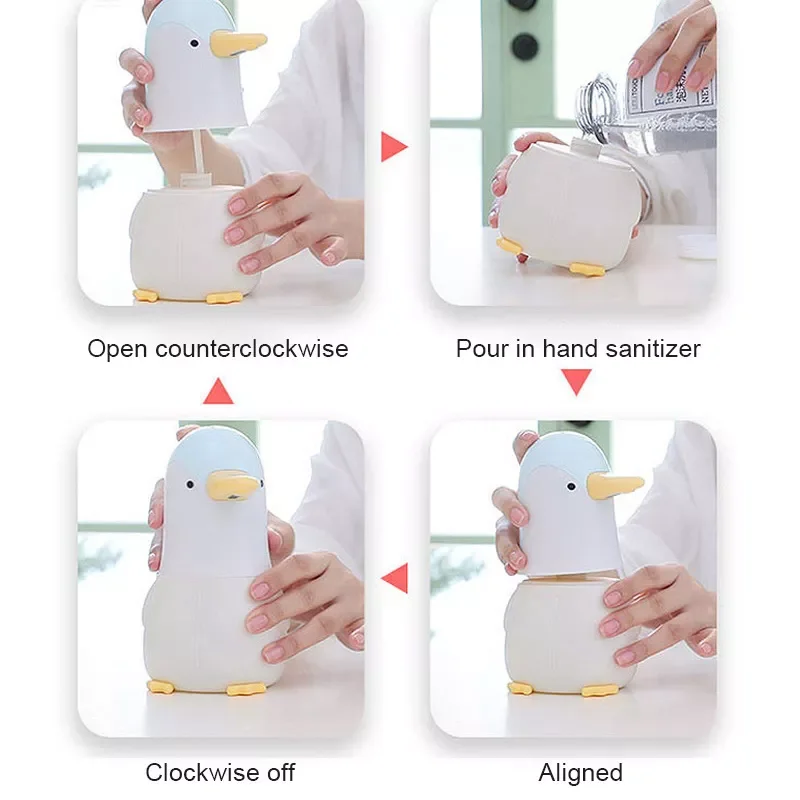 Open counterclockwise

Pour in hand sanitizer

Clockwise off

Aligned