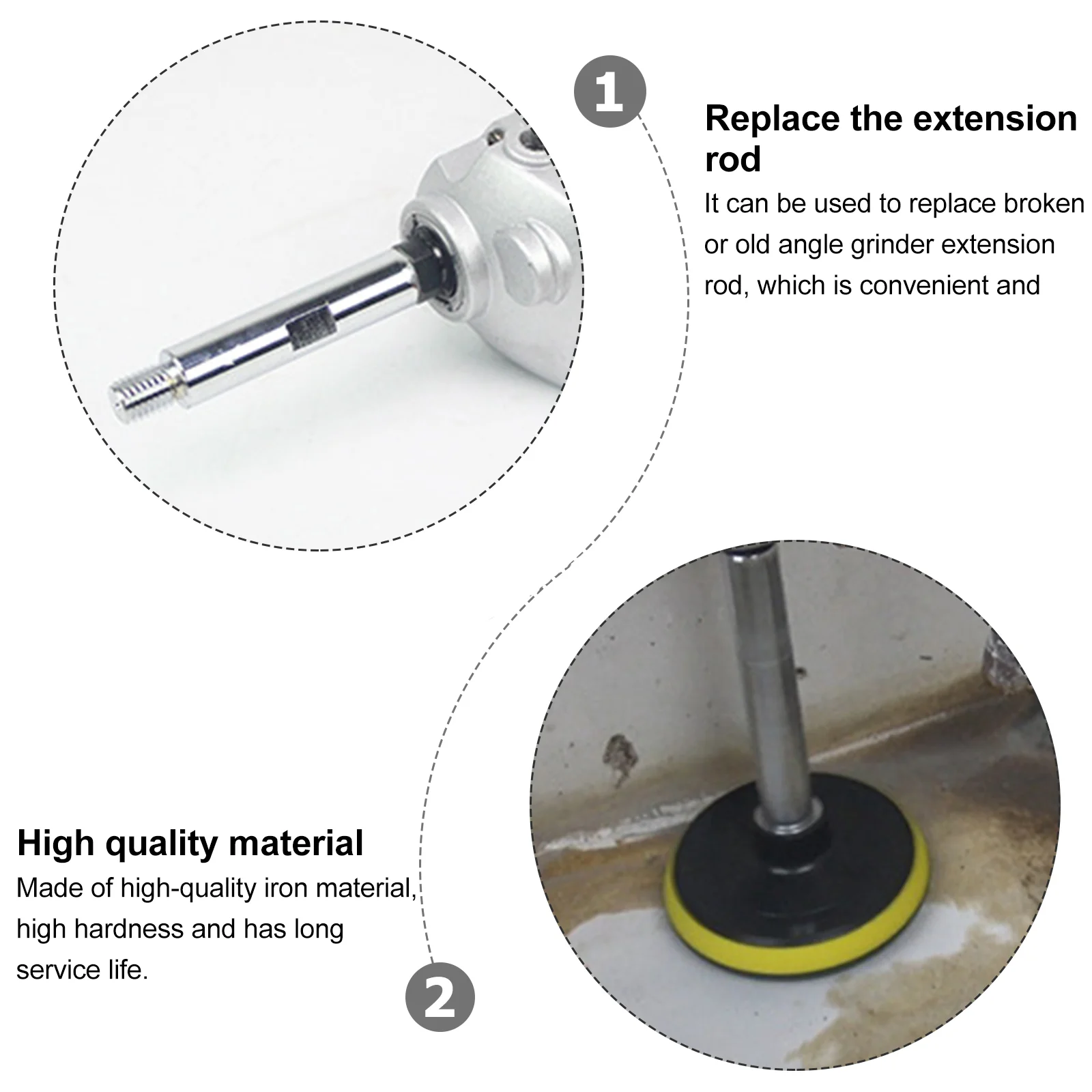 1

Replace the extension rod

It can be used to replace broken or old angle grinder extension rod, which is convenient and

High quality material

Made of high-quality iron material, high hardness and has long service life.

2