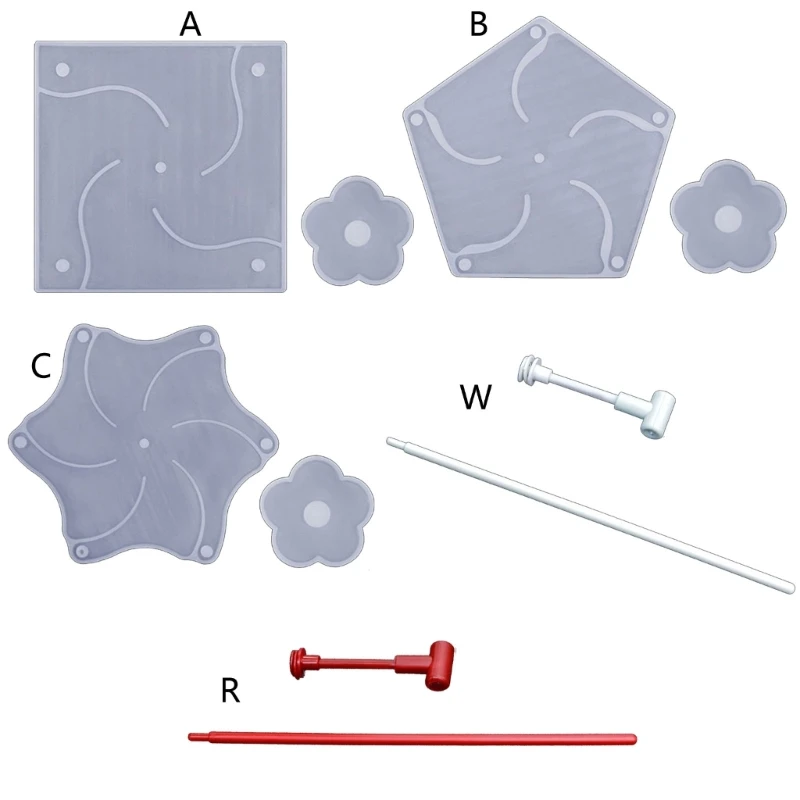 A
B
C
W
R