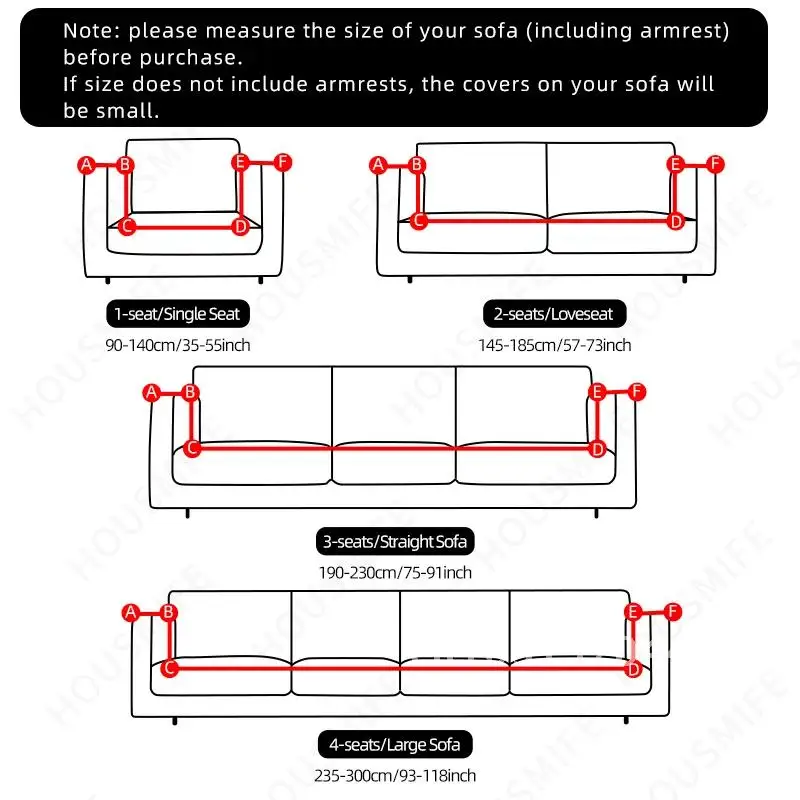 Note: please measure the size of your sofa (including armrest) before purchase.
If size does not include armrests, the covers on your sofa will be small.

A B E F
C D

1-seat/Single Seat
90-140cm/35-55inch

A B E F
C D

2-seats/Loveseat
145-185cm/57-73inch

A B E F
C D

3-seats/Straight Sofa
190-230cm/75-91inch

A B E F
C D

4-seats/Large Sofa
235-300cm/93-118inch

HOUSMIFE