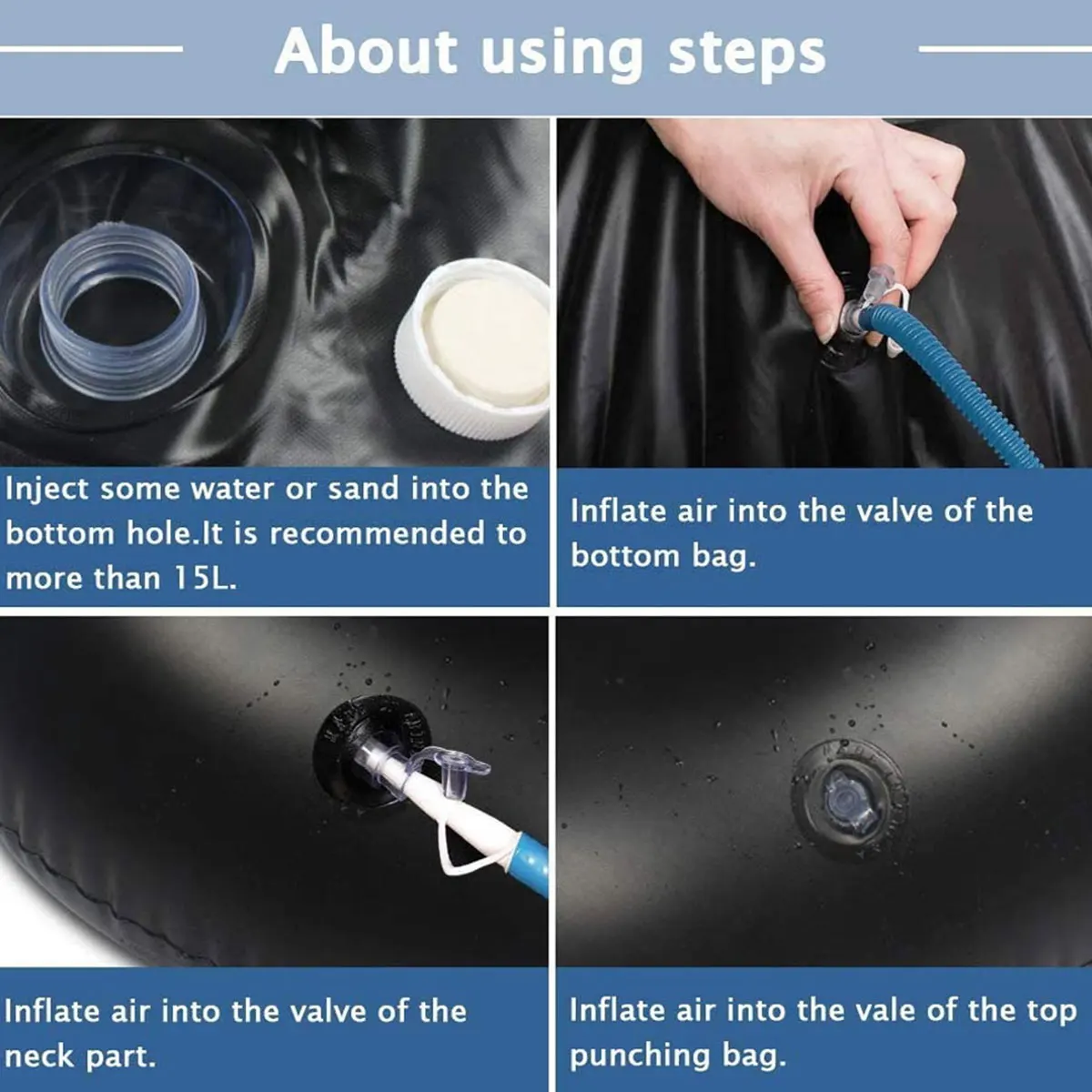 About using steps

Inject some water or sand into the bottom hole.It is recommended to more than 15L.

Inflate air into the valve of the bottom bag.

Inflate air into the valve of the neck part.

Inflate air into the vale of the top punching bag.