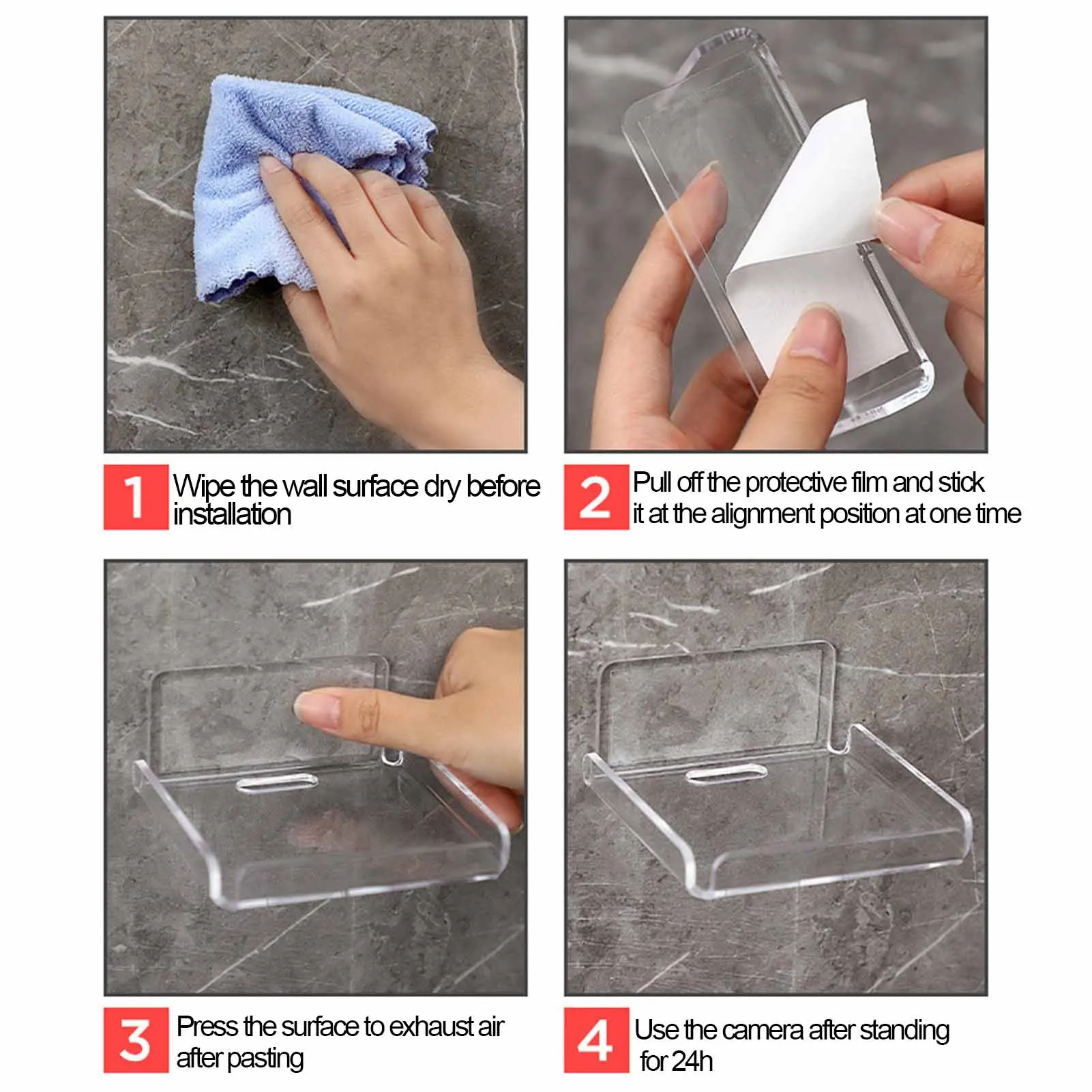 1 Wipe the wall surface dry before installation

2 Pull off the protective film and stick it at the alignment position at one time

3 Press the surface to exhaust air after pasting

4 Use the camera after standing for 24h