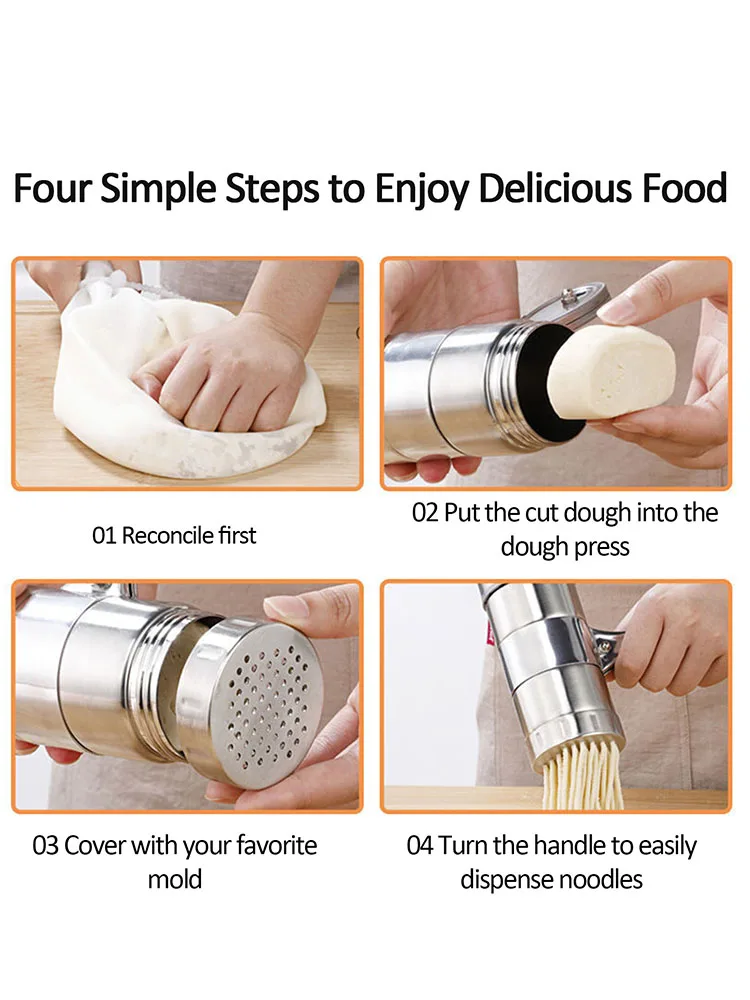 Four Simple Steps to Enjoy Delicious Food

01 Reconcile first

02 Put the cut dough into the dough press

03 Cover with your favorite mold

04 Turn the handle to easily dispense noodles