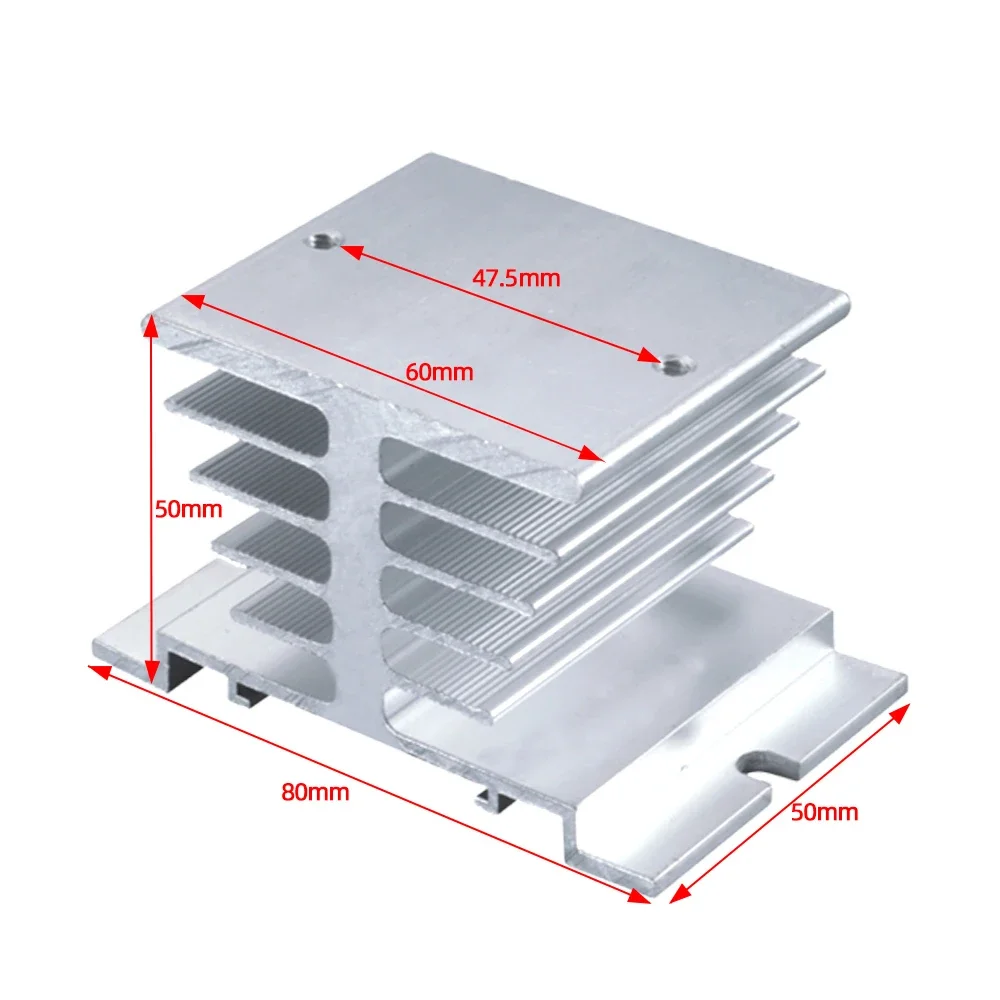 47.5mm
60mm
50mm
80mm
50mm