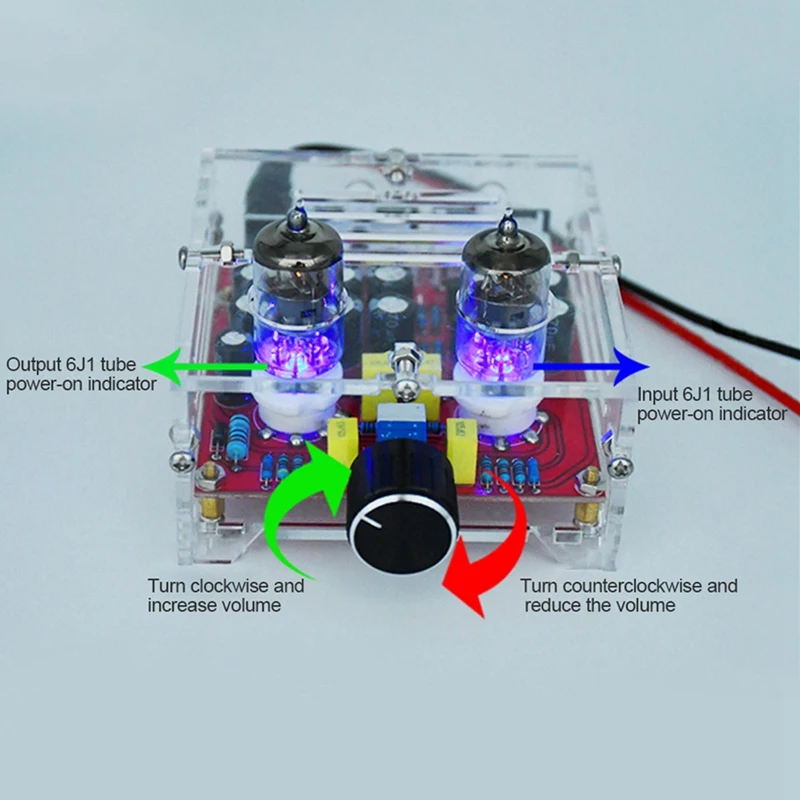 Output 6J1 tube
power-on indicator

Input 6J1 tube
power-on indicator

Turn clockwise and
increase volume

Turn counterclockwise and
reduce the volume