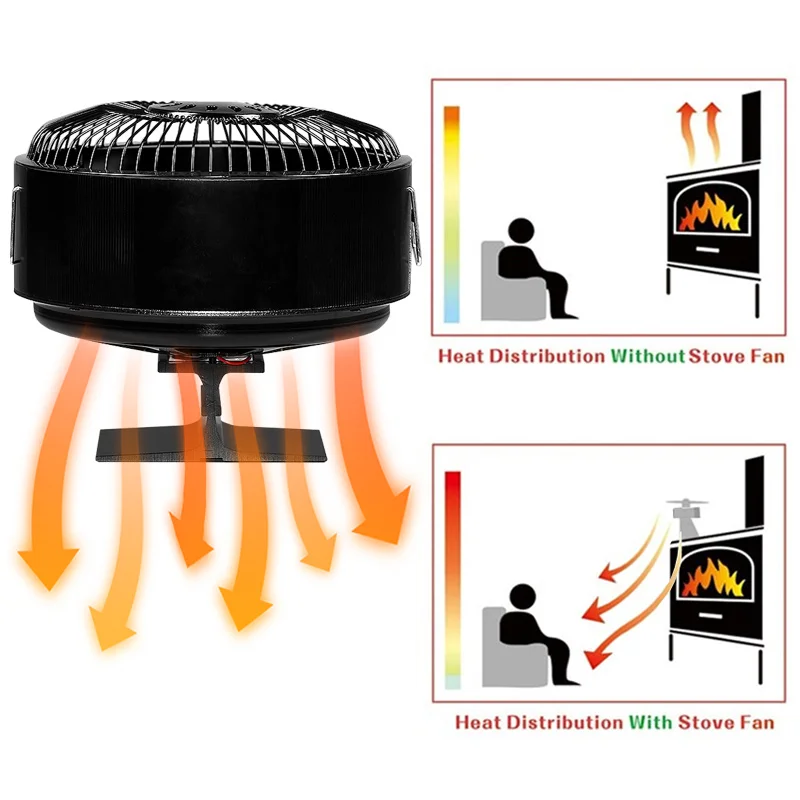 Heat Distribution Without Stove Fan

Heat Distribution With Stove Fan