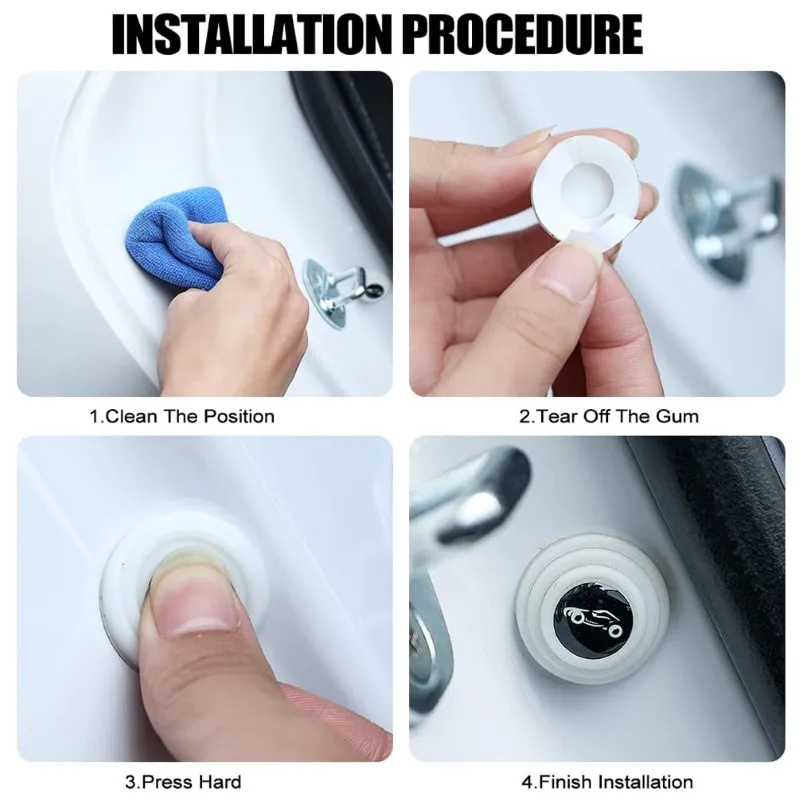 INSTALLATION PROCEDURE

1.Clean The Position

2.Tear Off The Gum

3.Press Hard

4.Finish Installation