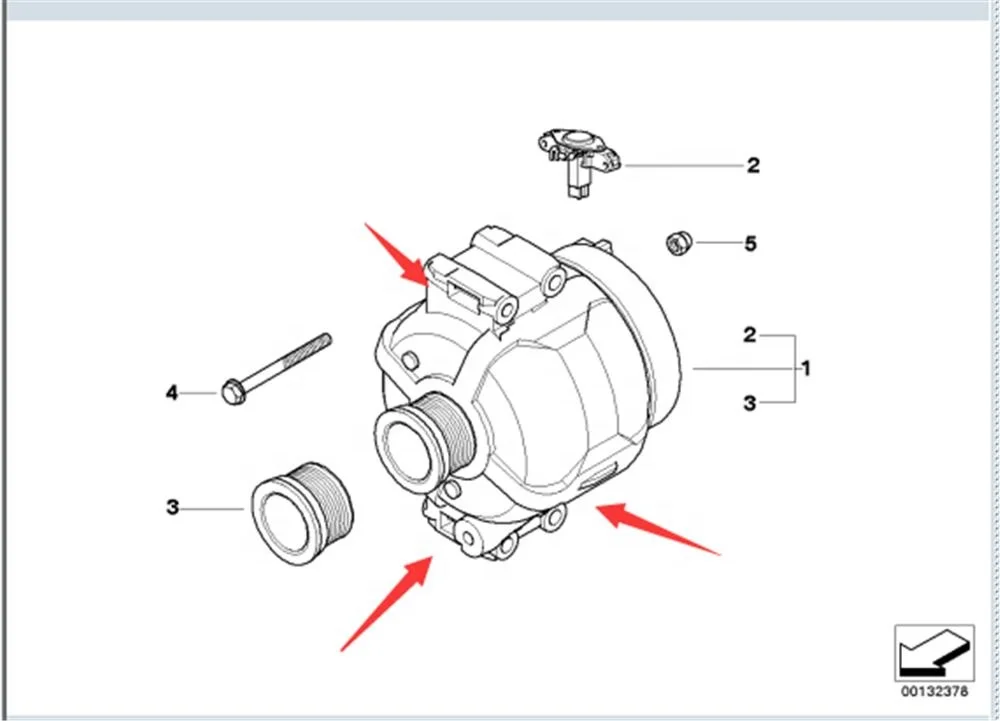 2

5

2
1
3

4

3

00132378