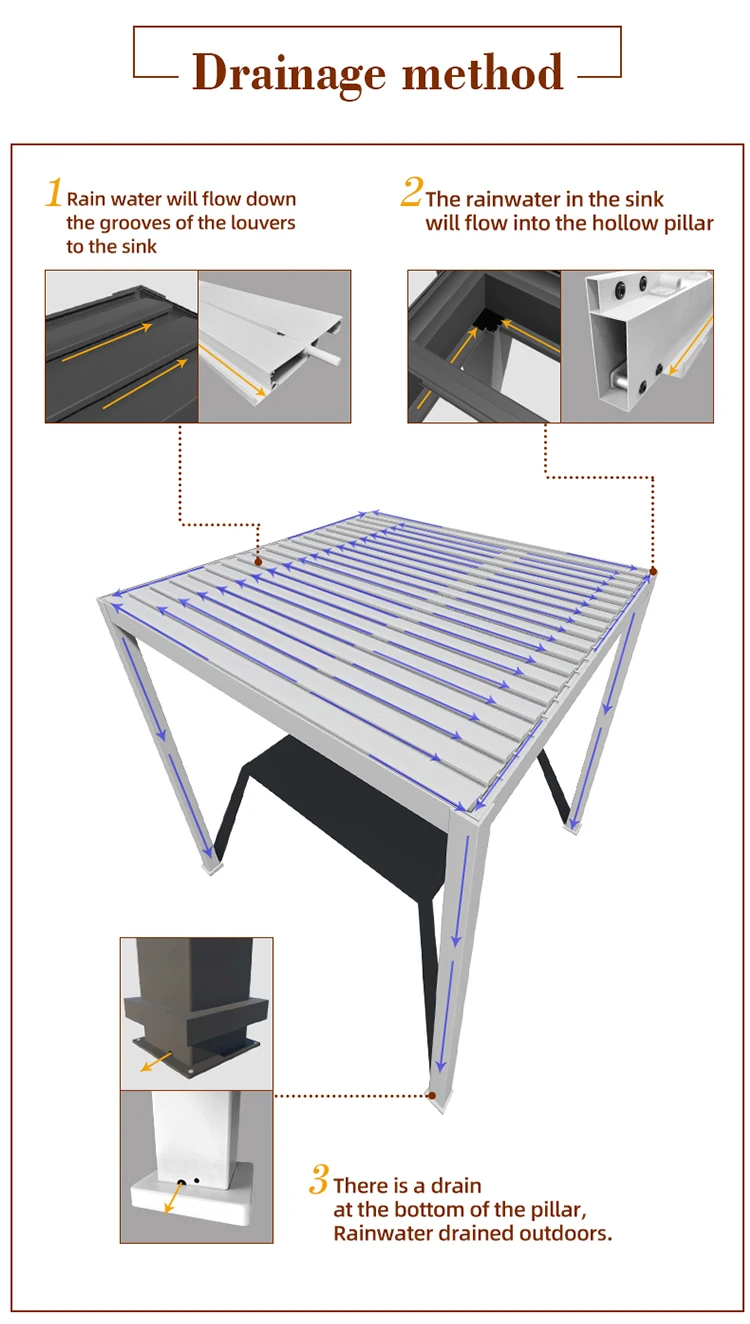 Drainage method

1 Rain water will flow down the grooves of the louvers to the sink

2 The rainwater in the sink will flow into the hollow pillar

3 There is a drain at the bottom of the pillar, Rainwater drained outdoors.