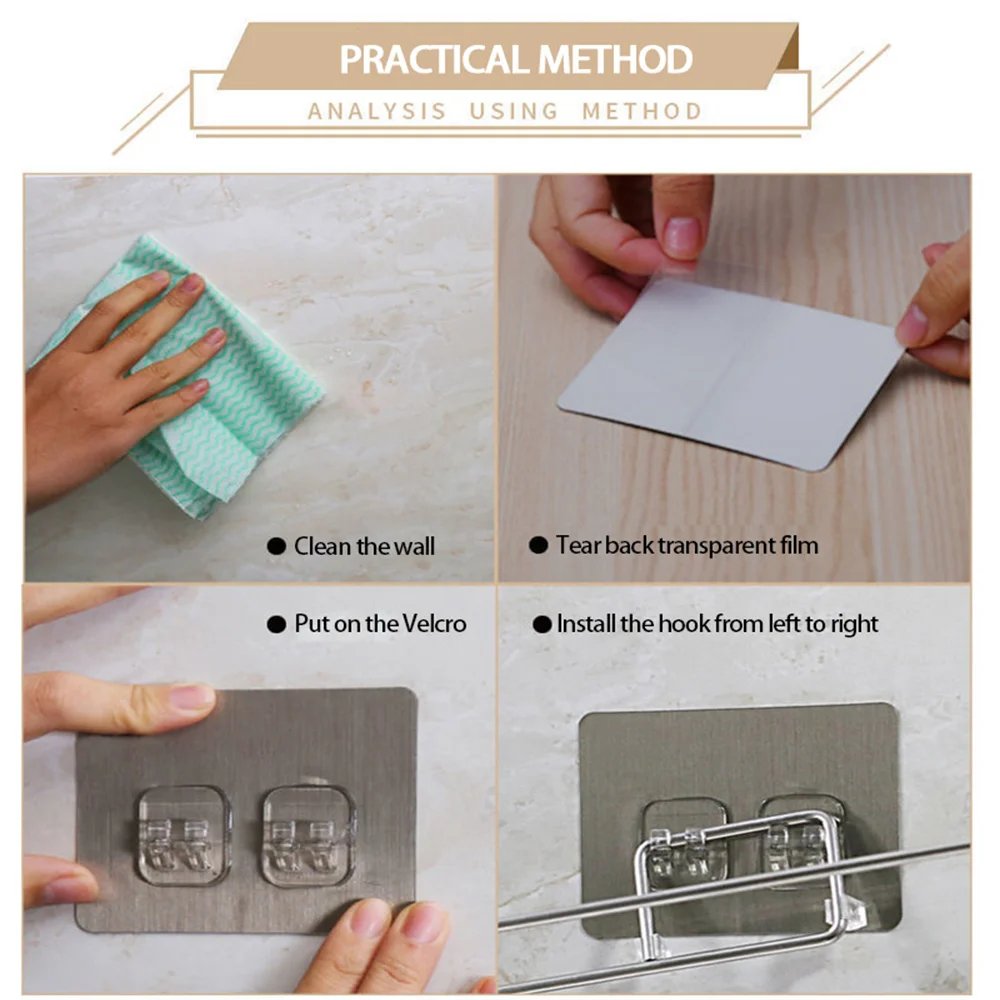 PRACTICAL METHOD
ANALYSIS USING METHOD

● Clean the wall

● Tear back transparent film

● Put on the Velcro

● Install the hook from left to right