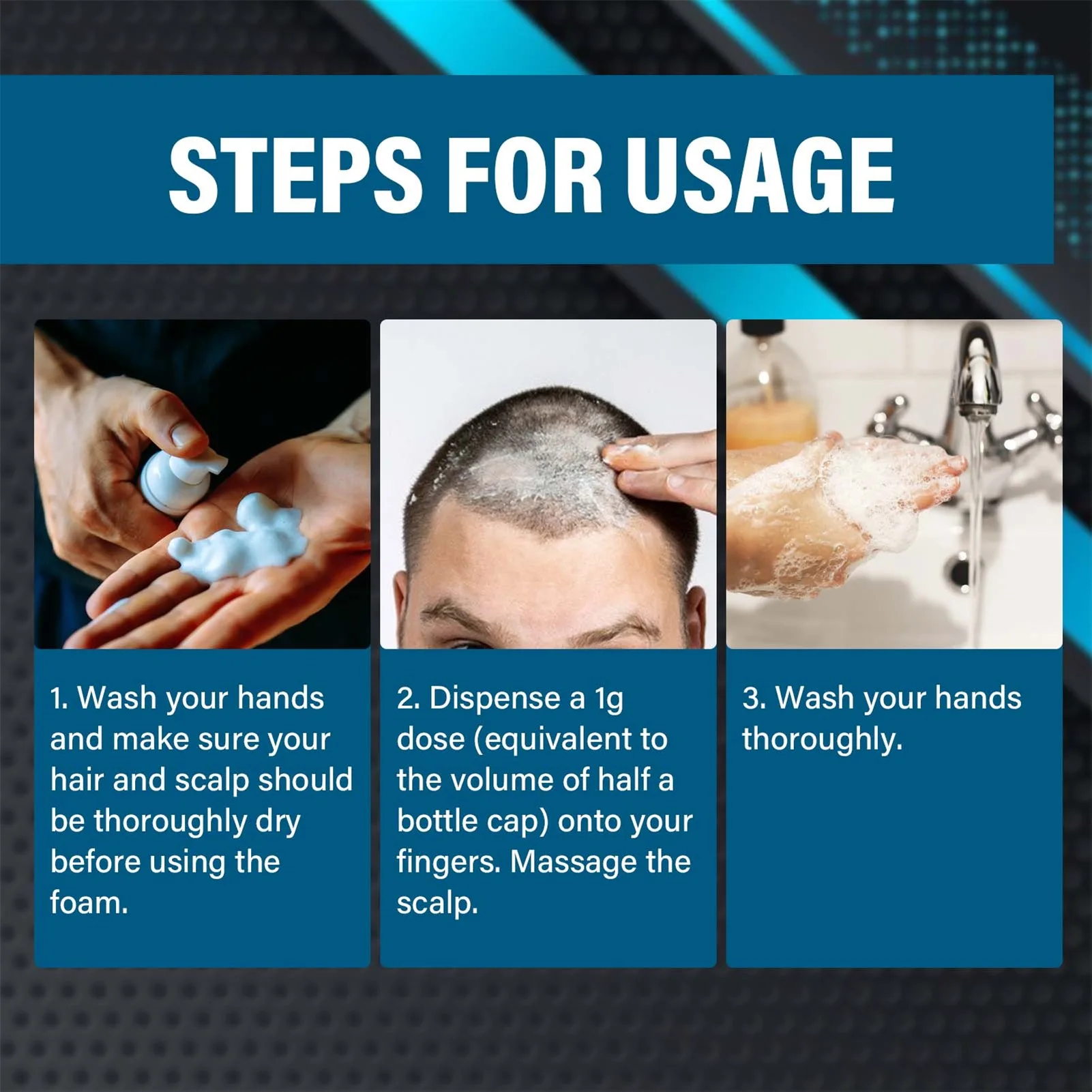 STEPS FOR USAGE

1. Wash your hands and make sure your hair and scalp should be thoroughly dry before using the foam.

2. Dispense a 1g dose (equivalent to the volume of half a bottle cap) onto your fingers. Massage the scalp.

3. Wash your hands thoroughly.