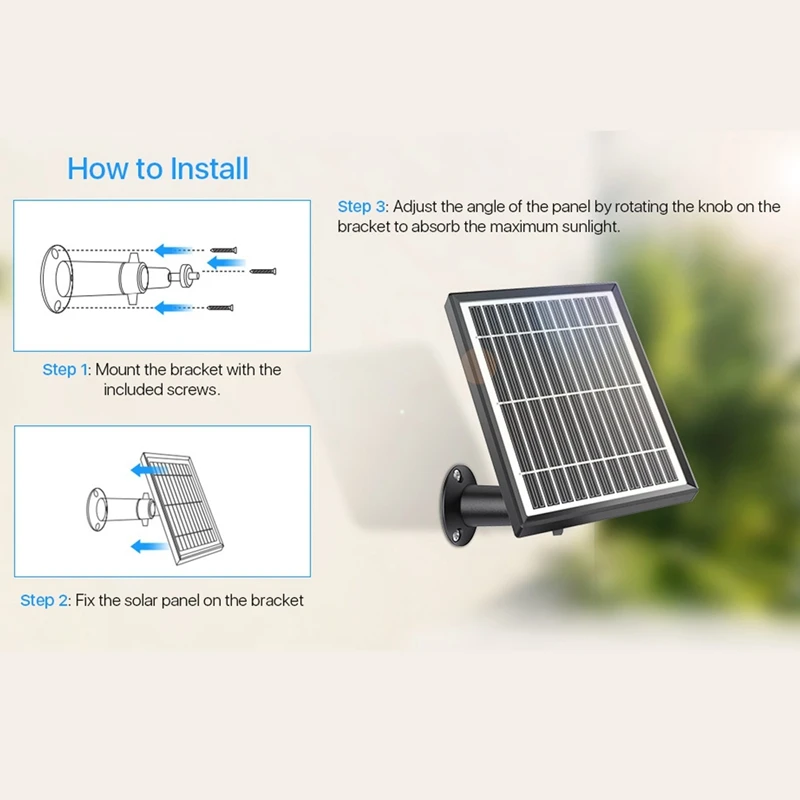 How to Install

Step 1: Mount the bracket with the included screws.

Step 2: Fix the solar panel on the bracket

Step 3: Adjust the angle of the panel by rotating the knob on the bracket to absorb the maximum sunlight.